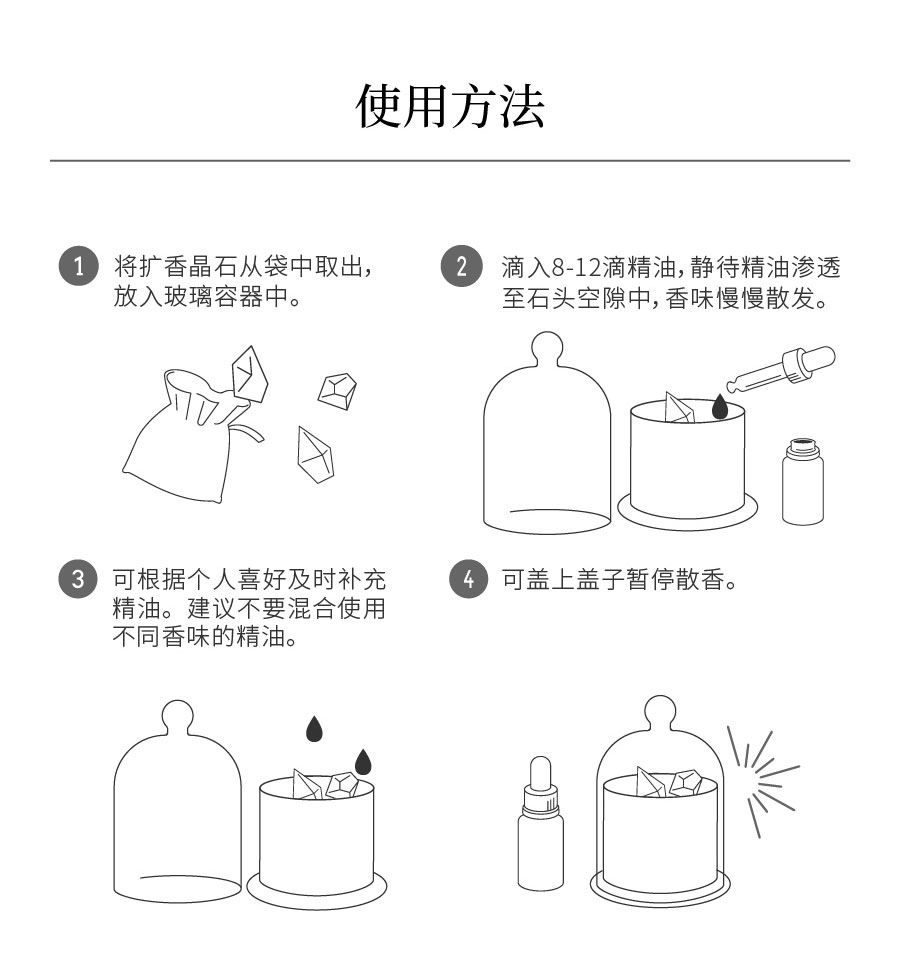 使用方法

1 将扩香晶石从袋中取出，放入玻璃容器中。

2 滴入8-12滴精油，静待精油渗透至石头空隙中，香味慢慢散发。

3 可根据个人喜好及时补充精油。建议不要混合使用不同香味的精油。

4 可盖上盖子暂停散香。