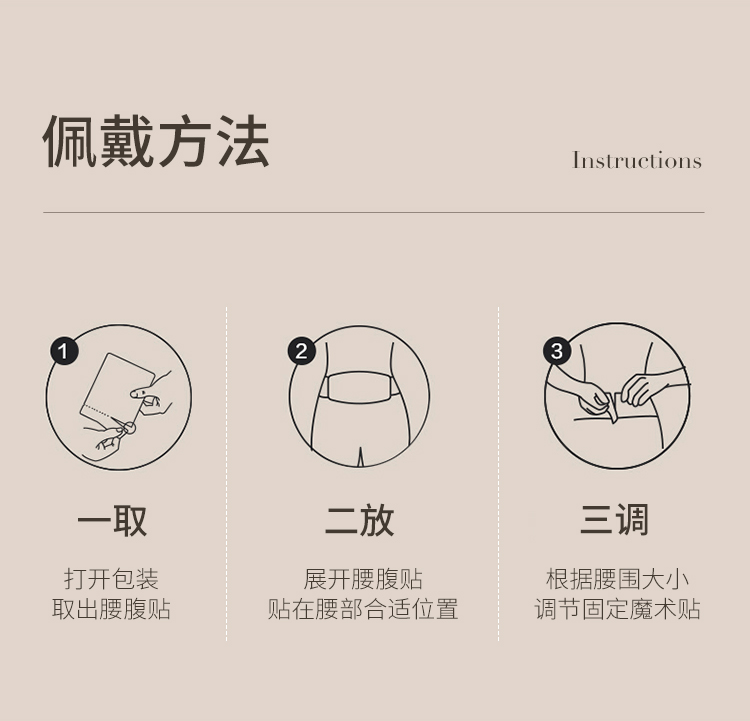 佩戴方法

Instructions

1

一取

打开包装
取出腰腹贴

2

二放

展开腰腹贴
贴在腰部合适位置

3

三调

根据腰围大小
调节固定魔术贴