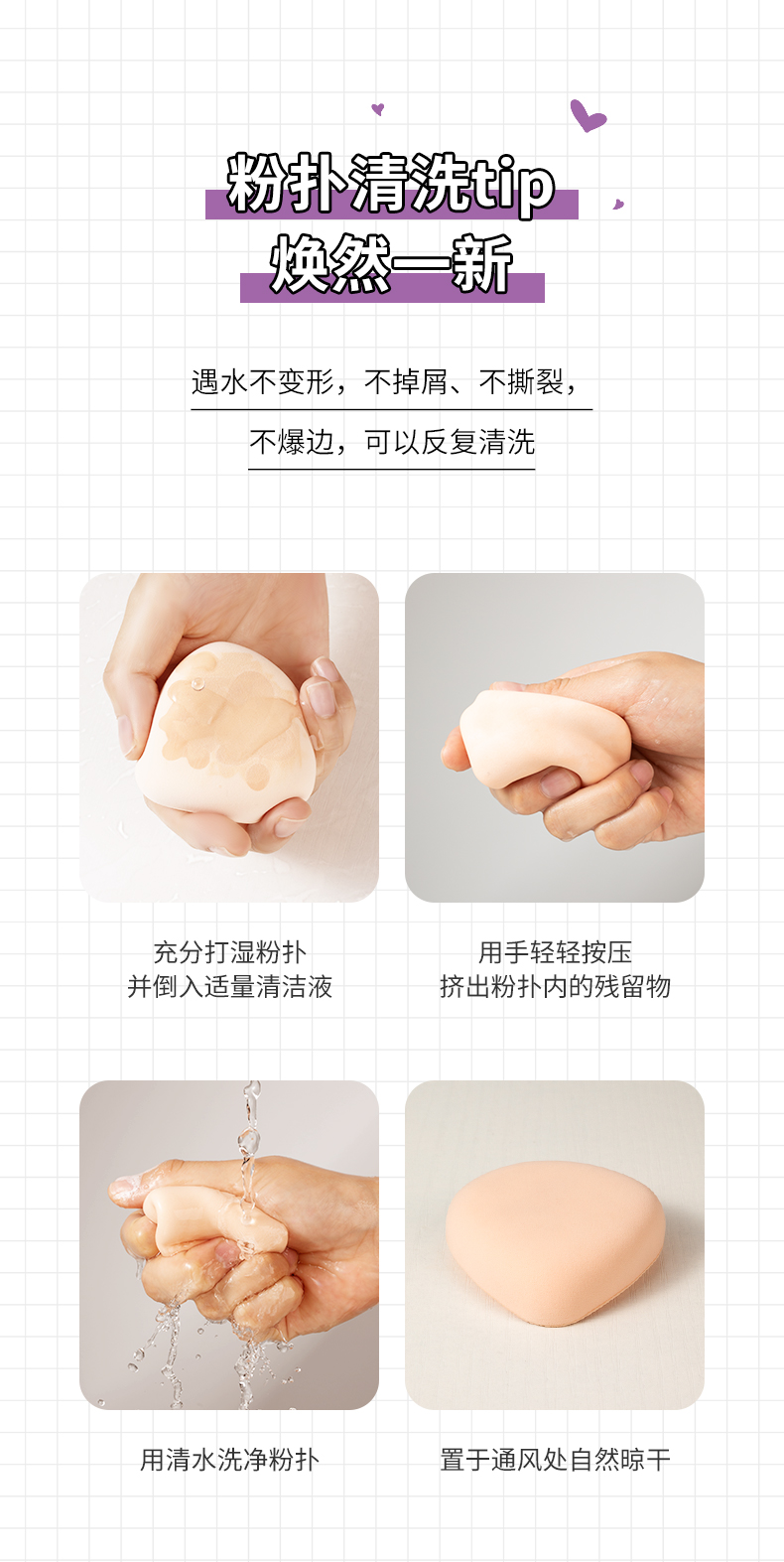 粉扑清洗tip
焕然一新

遇水不变形，不掉屑、不撕裂，
不爆边，可以反复清洗

充分打湿粉扑
并倒入适量清洁液

用手轻轻按压
挤出粉扑内的残留物

用清水洗净粉扑

置于通风处自然晾干