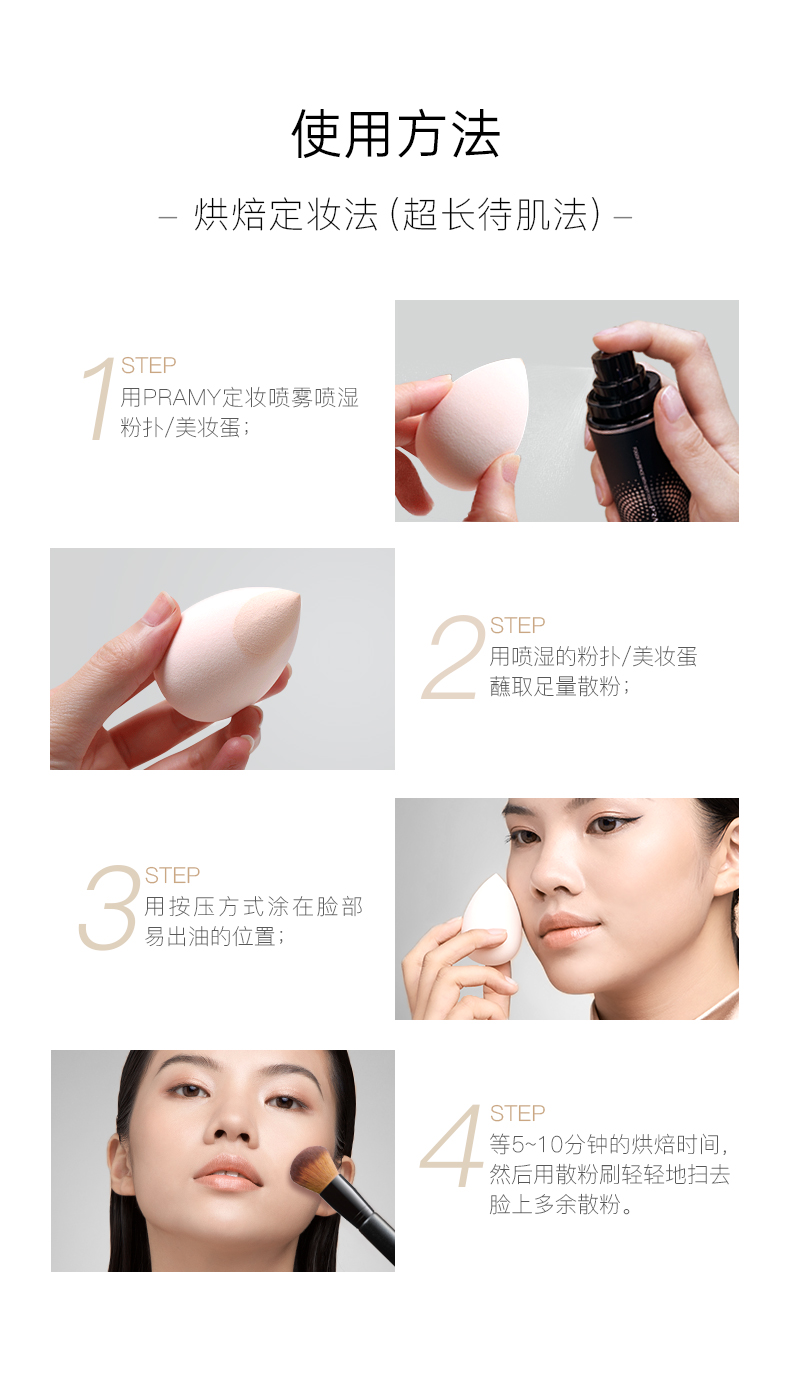 使用方法

– 烘焙定妆法（超长待肌法）–

1 STEP
用PRAMY定妆喷雾喷湿粉扑/美妆蛋；

2 STEP
用喷湿的粉扑/美妆蛋蘸取足量散粉；

3 STEP
用按压方式涂在脸部易出油的位置；

4 STEP
等5~10分钟的烘焙时间，然后用散粉刷轻轻地扫去脸上多余散粉。