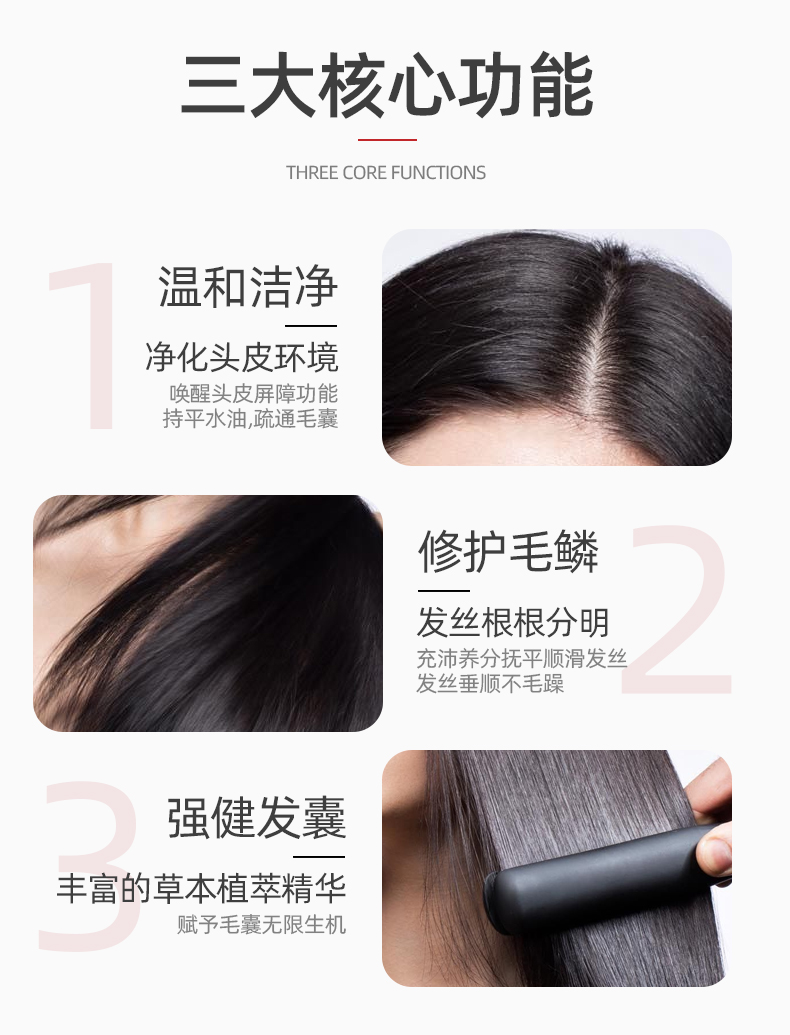 三大核心功能

THREE CORE FUNCTIONS

1

温和洁净

净化头皮环境

唤醒头皮屏障功能
持平水油,疏通毛囊

修护毛鳞

2

发丝根根分明

充沛养分抚平顺滑发丝
发丝垂顺不毛躁

3

强健发囊

丰富的草本植萃精华

赋予毛囊无限生机