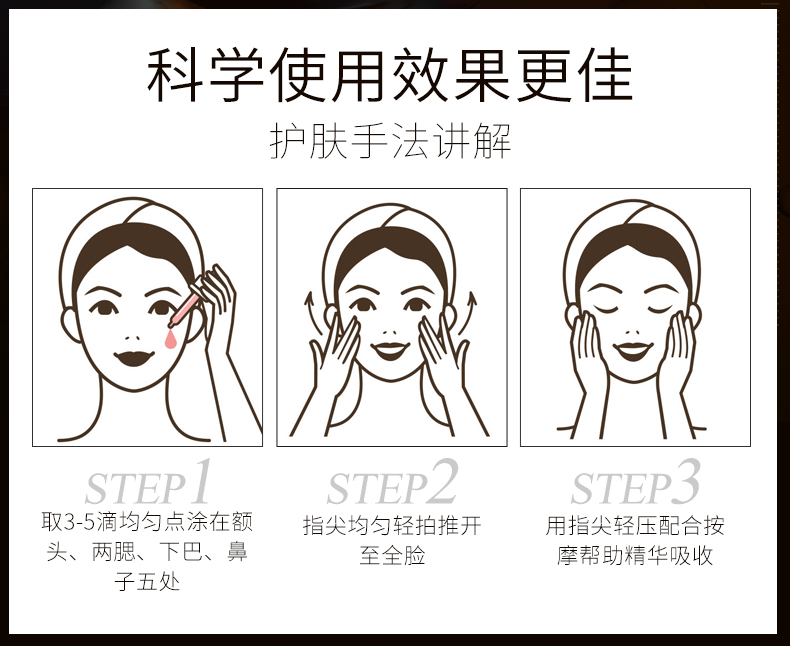 科学使用效果更佳

护肤手法讲解

STEP1

取3-5滴均匀点涂在额头、两腮、下巴、鼻子五处

STEP2

指尖均匀轻拍推开至全脸

STEP3

用指尖轻压配合按摩帮助精华吸收