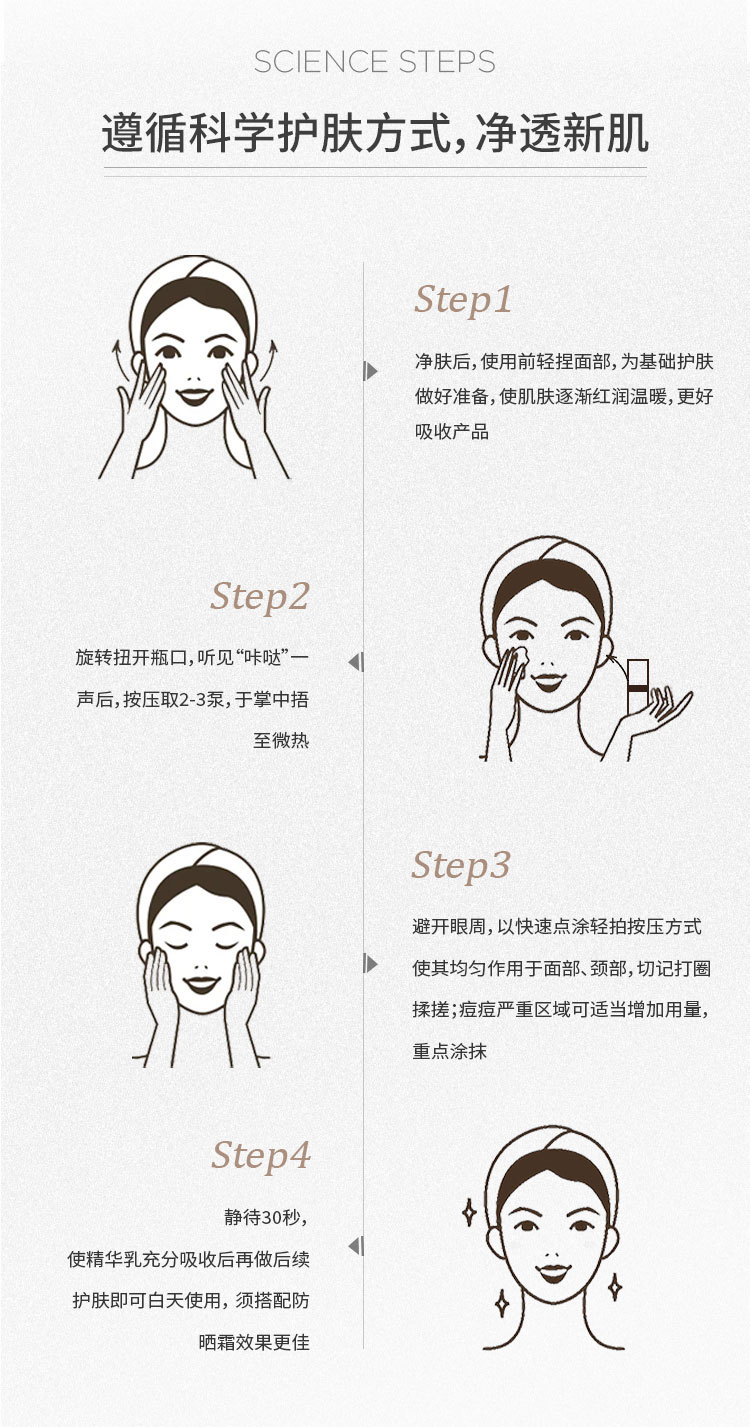 SCIENCE STEPS

遵循科学护肤方式，净透新肌

Step1

净肤后，使用前轻捏面部，为基础护肤做好准备，使肌肤逐渐红润温暖，更好吸收产品

Step2

旋转扭开瓶口，听见“咔哒”一声后，按压取2-3泵，于掌中捂至微热

Step3

避开眼周，以快速点涂轻拍按压方式使其均匀作用于面部、颈部，切记打圈揉搓；痘痘严重区域可适当增加用量，重点涂抹

Step4

静待30秒，使精华乳充分吸收后再做后续护肤即可白天使用，须搭配防晒霜效果更佳