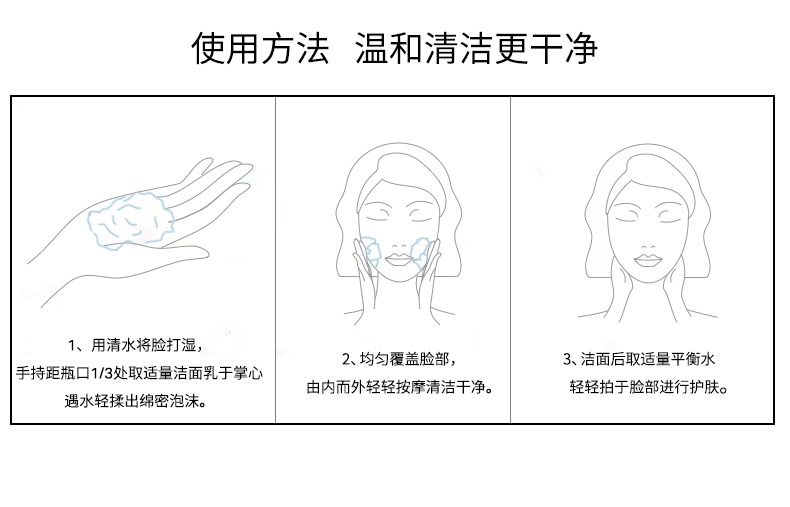 使用方法 温和清洁更干净

1、用清水将脸打湿，
手持距瓶口1/3处取适量洁面乳于掌心
遇水轻揉出绵密泡沫。

2、均匀覆盖脸部，
由内而外轻轻按摩清洁干净。

3、洁面后取适量平衡水
轻轻拍于脸部进行护肤。