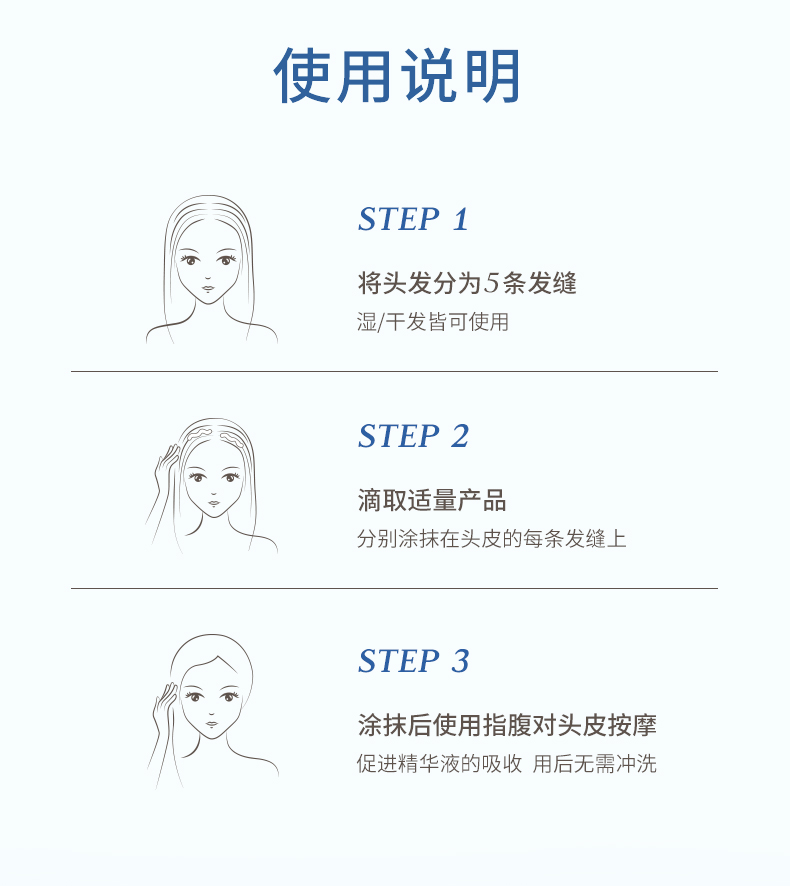 使用说明

STEP 1

将头发分为5条发缝

湿/干发皆可使用

STEP 2

滴取适量产品

分别涂抹在头皮的每条发缝上

STEP 3

涂抹后使用指腹对头皮按摩

促进精华液的吸收 用后无需冲洗