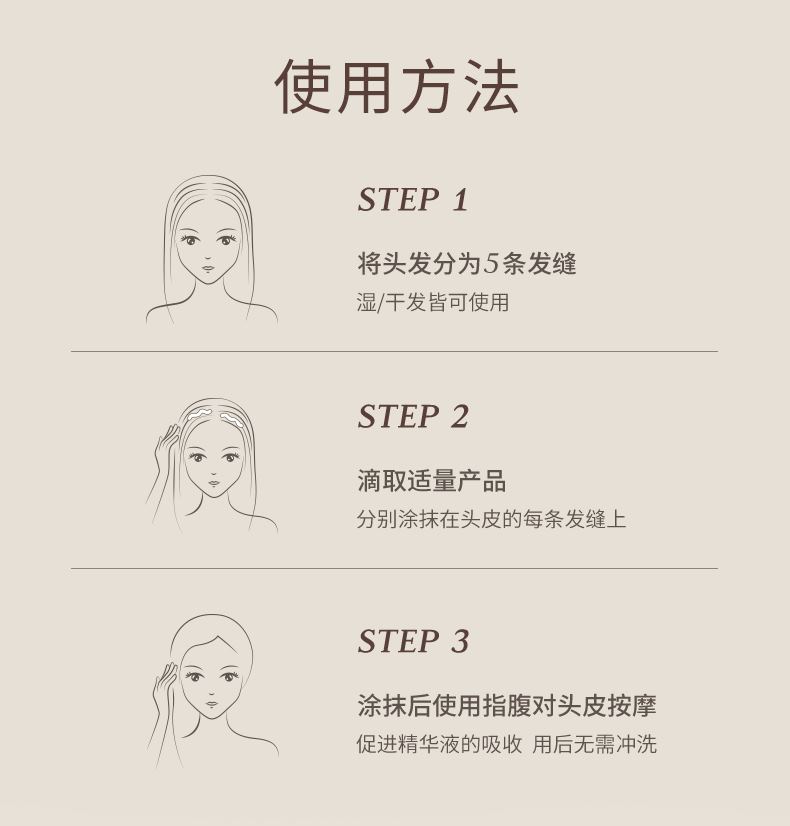 使用方法

STEP 1

将头发分为5条发缝

湿/干发皆可使用

STEP 2

滴取适量产品

分别涂抹在头皮的每条发缝上

STEP 3

涂抹后使用指腹对头皮按摩

促进精华液的吸收 用后无需冲洗