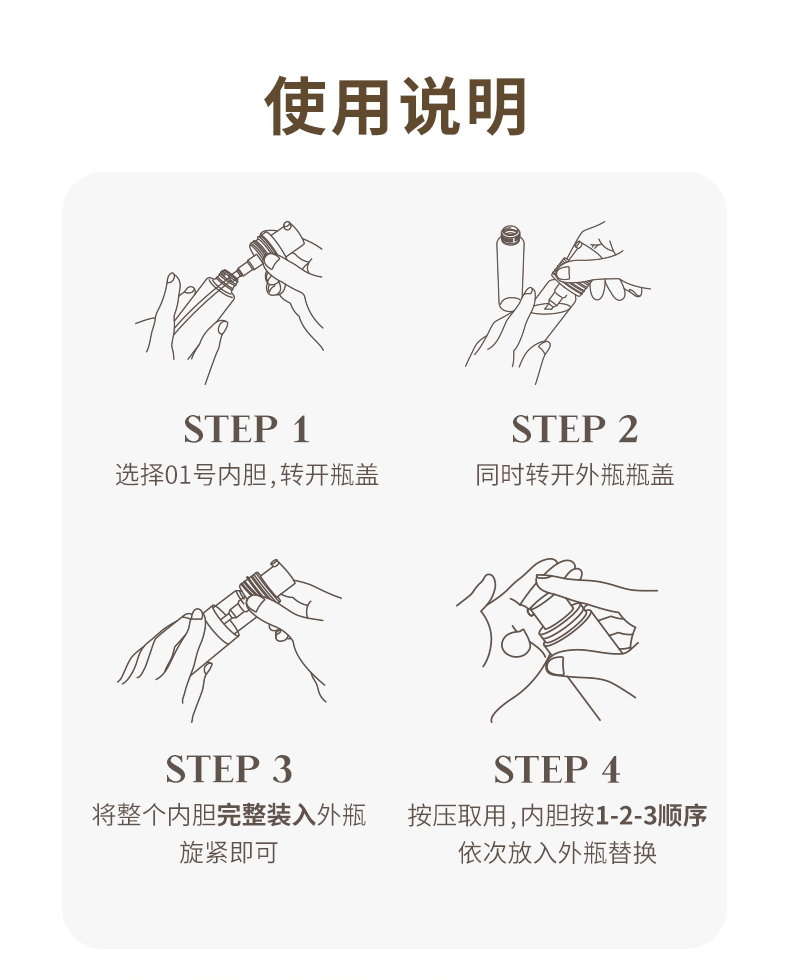 使用说明

STEP 1
选择01号内胆，转开瓶盖

STEP 2
同时转开外瓶瓶盖

STEP 3
将整个内胆完整装入外瓶旋紧即可

STEP 4
按压取用，内胆按1-2-3顺序依次放入外瓶替换