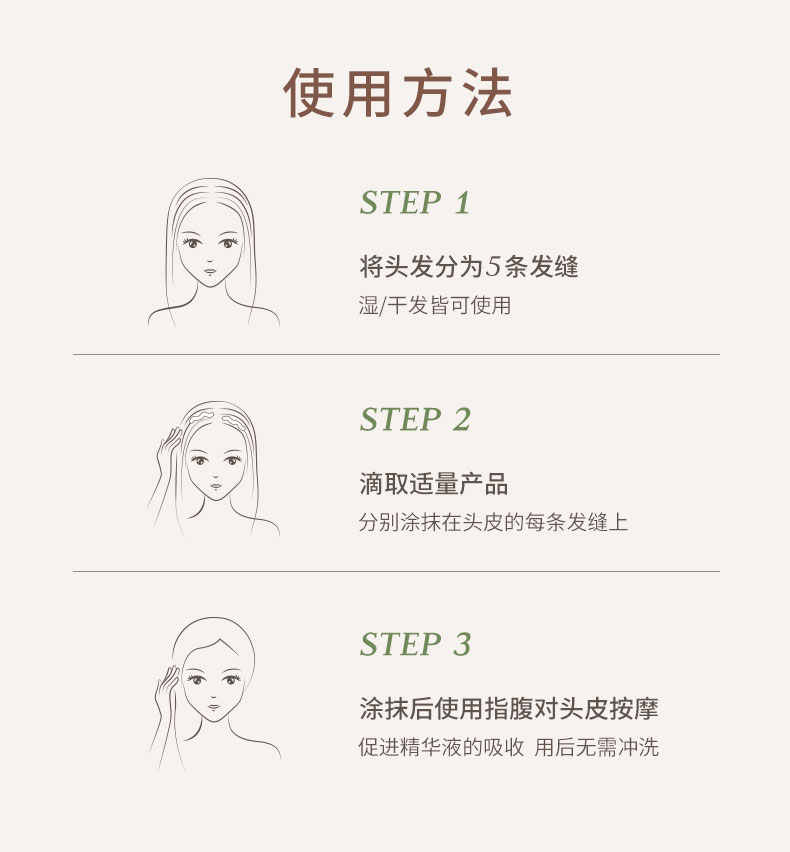 使用方法

STEP 1

将头发分为5条发缝

湿/干发皆可使用

STEP 2

滴取适量产品

分别涂抹在头皮的每条发缝上

STEP 3

涂抹后使用指腹对头皮按摩

促进精华液的吸收 用后无需冲洗