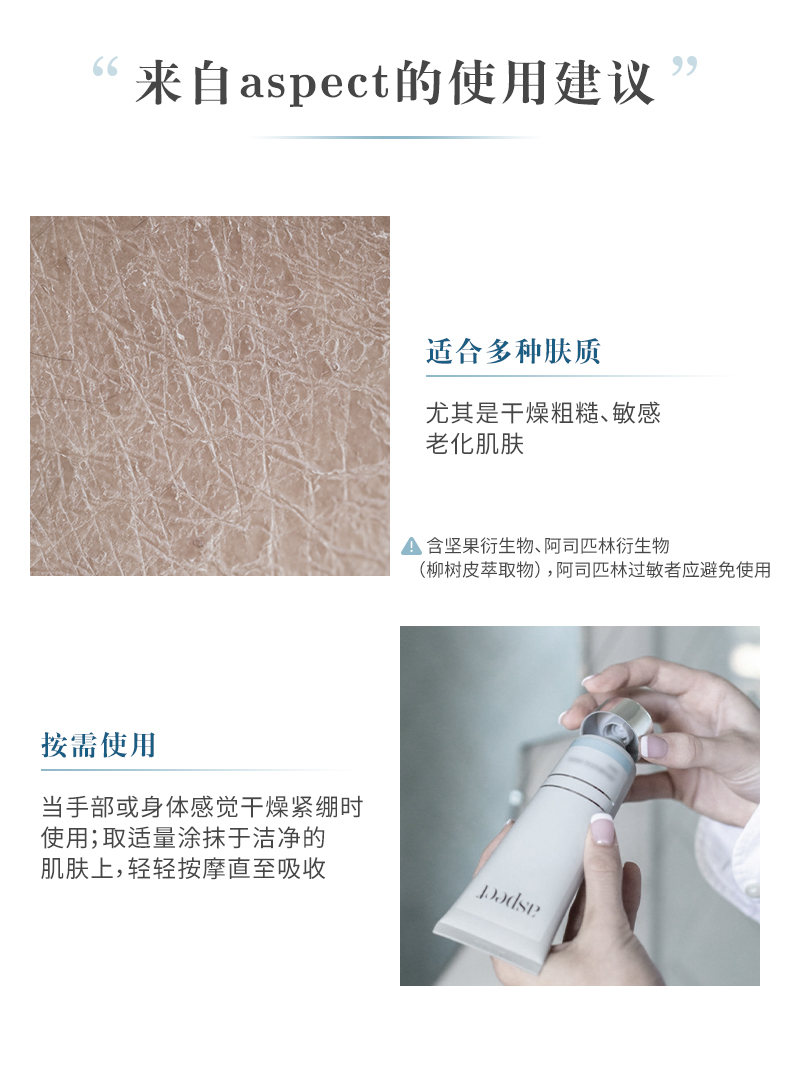 “ 来自aspect的使用建议 ”

适合多种肤质

尤其是干燥粗糙、敏感老化肌肤

含坚果衍生物、阿司匹林衍生物（柳树皮萃取物），阿司匹林过敏者应避免使用

按需使用

当手部或身体感觉干燥紧绷时使用；取适量涂抹于洁净的肌肤上，轻轻按摩直至吸收

aspect