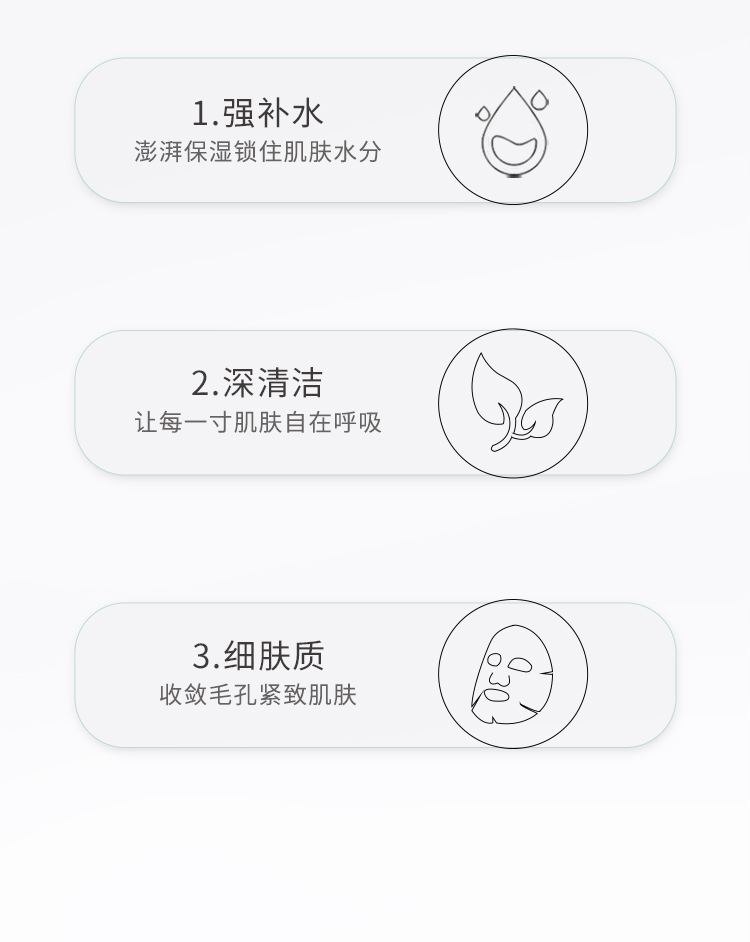 1.强补水
澎湃保湿锁住肌肤水分

2.深清洁
让每一寸肌肤自在呼吸

3.细肤质
收敛毛孔紧致肌肤