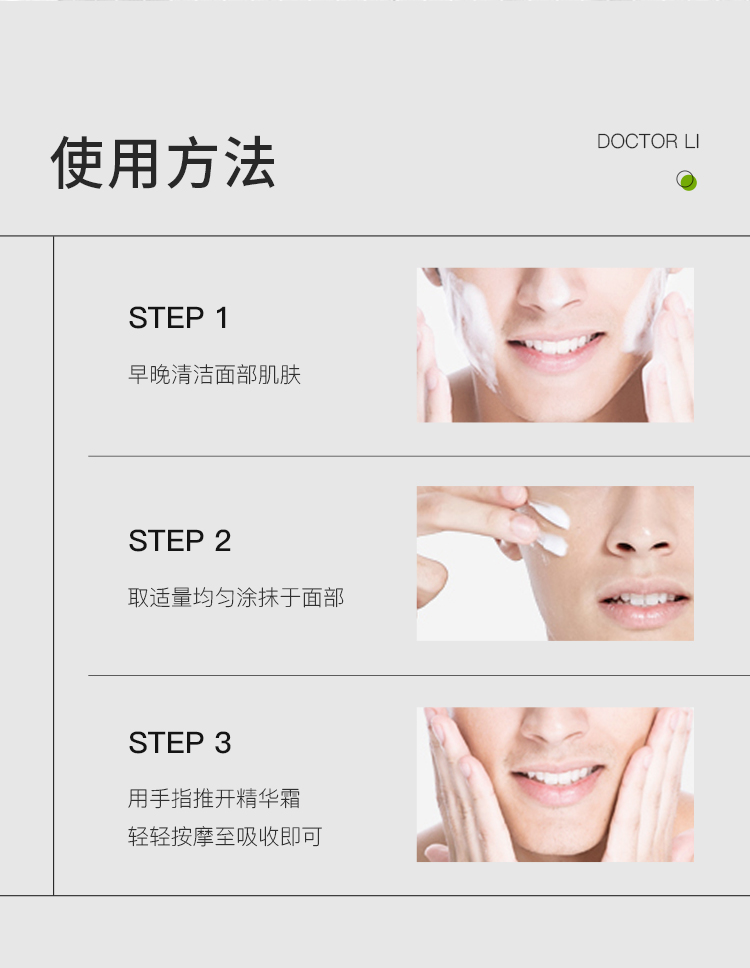 使用方法

DOCTOR LI

STEP 1

早晚清洁面部肌肤

STEP 2

取适量均匀涂抹于面部

STEP 3

用手指推开精华霜
轻轻按摩至吸收即可