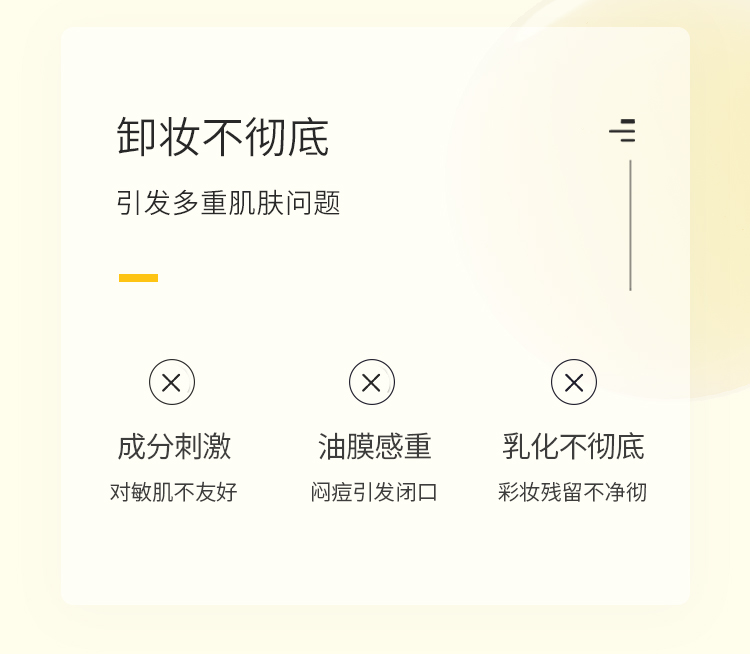 卸妆不彻底

引发多重肌肤问题

成分刺激
对敏肌不友好

油膜感重
闷痘引发闭口

乳化不彻底
彩妆残留不净彻