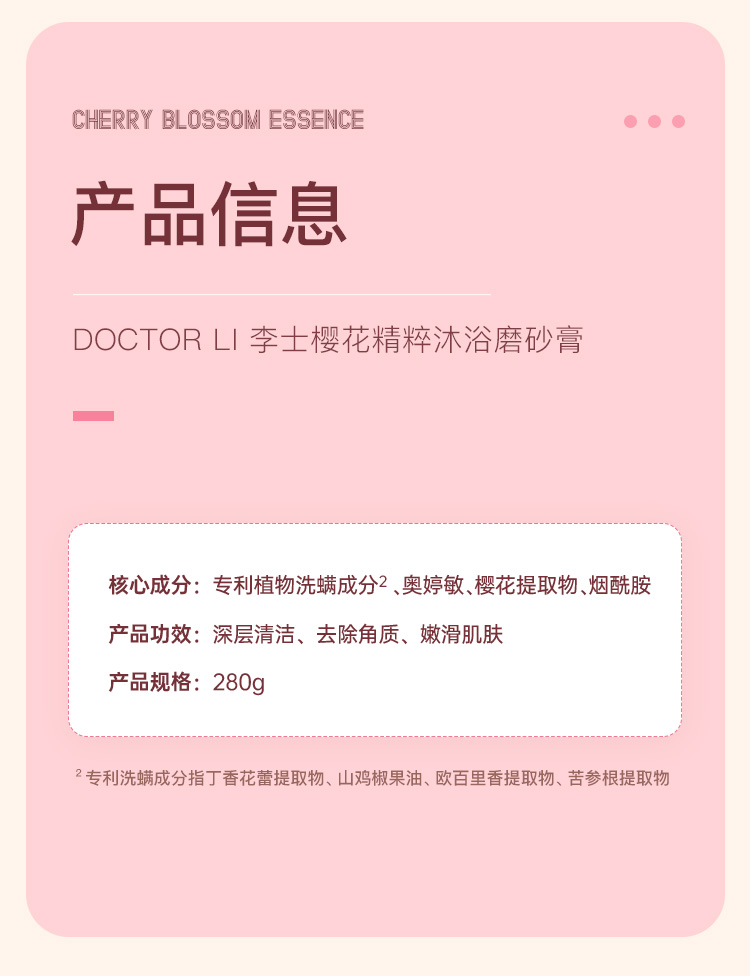 CHERRY BLOSSOM ESSENCE

产品信息

DOCTOR LI 李士樱花精粹沐浴磨砂膏

核心成分：专利植物洗螨成分$^{2}$、奥婷敏、樱花提取物、烟酰胺

产品功效：深层清洁、去除角质、嫩滑肌肤

产品规格：280g

$^{2}$专利洗螨成分指丁香花蕾提取物、山鸡椒果油、欧百里香提取物、苦参根提取物