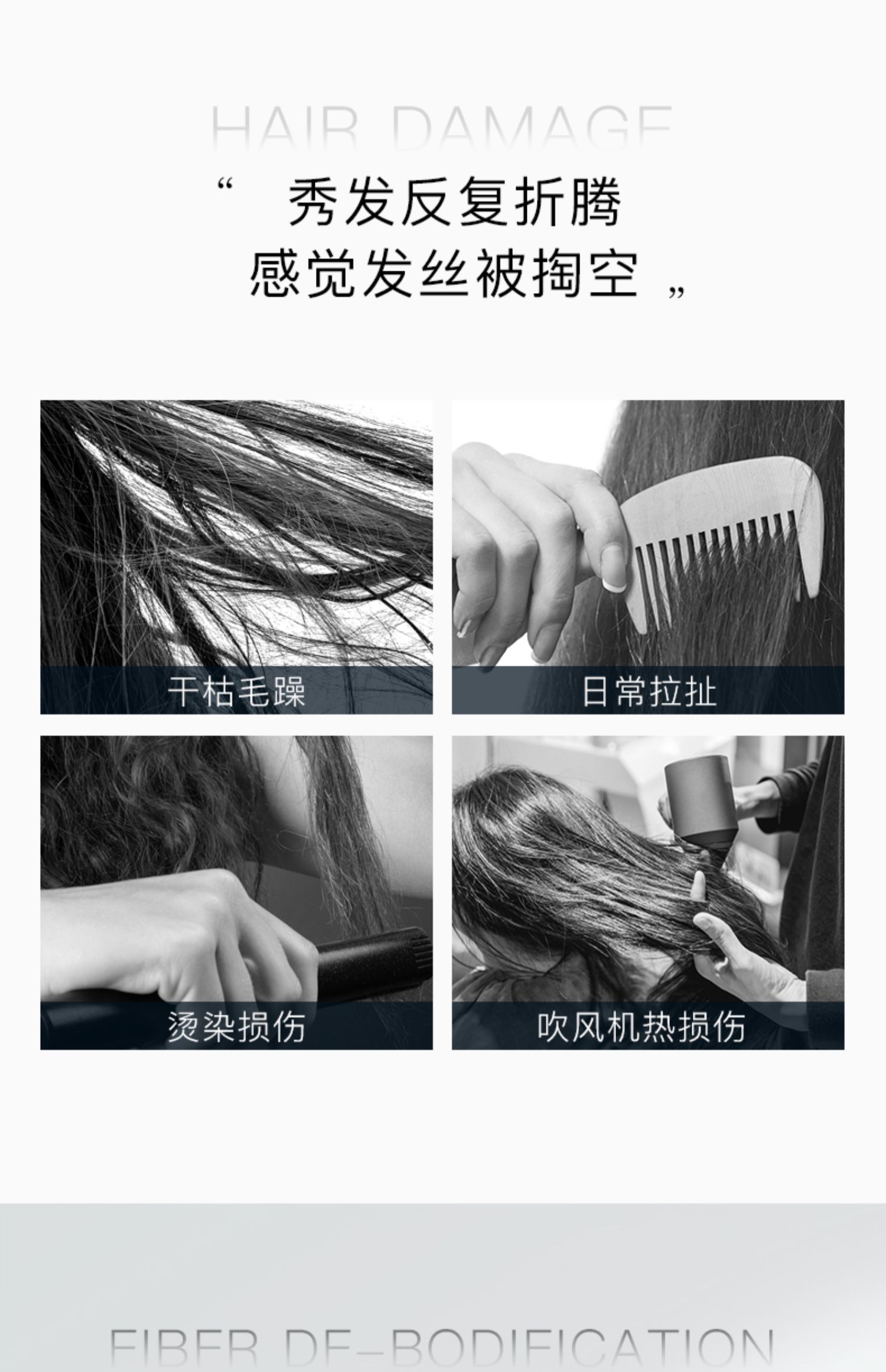 HAIR DAMAGE

“ 秀发反复折腾
感觉发丝被掏空 „

干枯毛躁

日常拉扯

烫染损伤

吹风机热损伤

FIBER DE-BODIFICATION