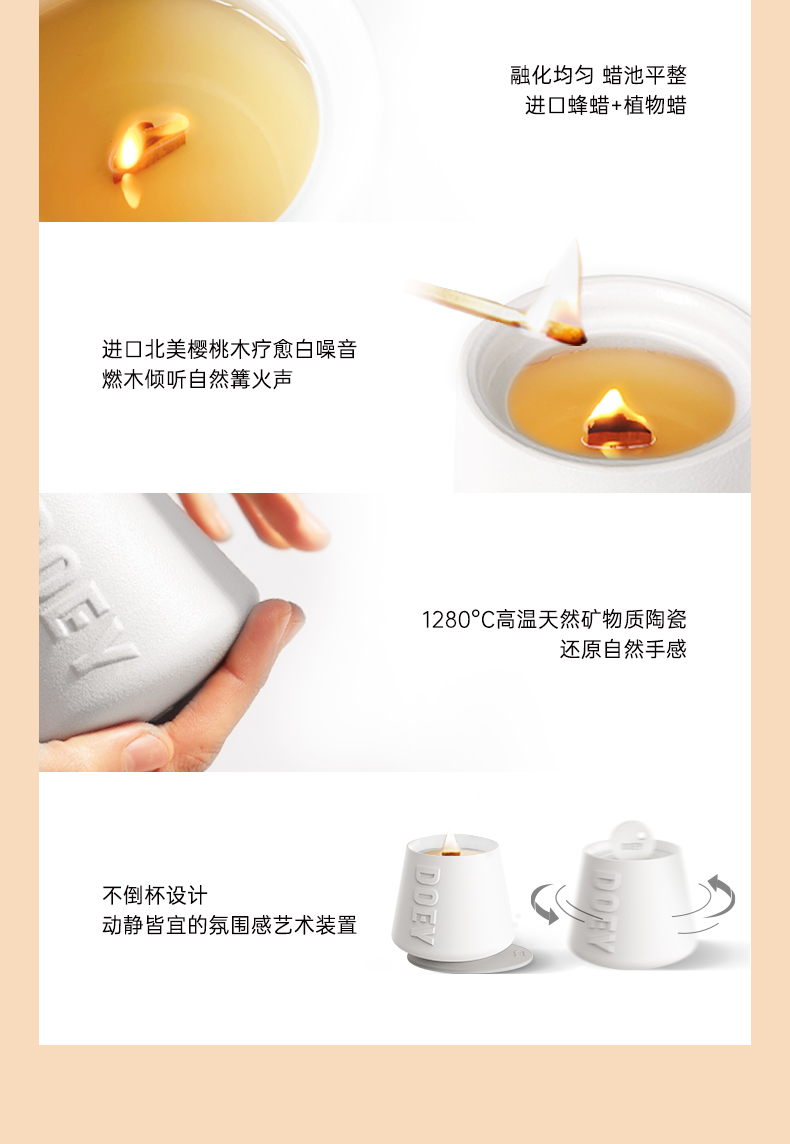 融化均匀 蜡池平整
进口蜂蜡+植物蜡

进口北美樱桃木疗愈白噪音
燃木倾听自然篝火声

DOEY

1280°C高温天然矿物质陶瓷
还原自然手感

不倒杯设计
动静皆宜的氛围感艺术装置

DOEY

DOEY