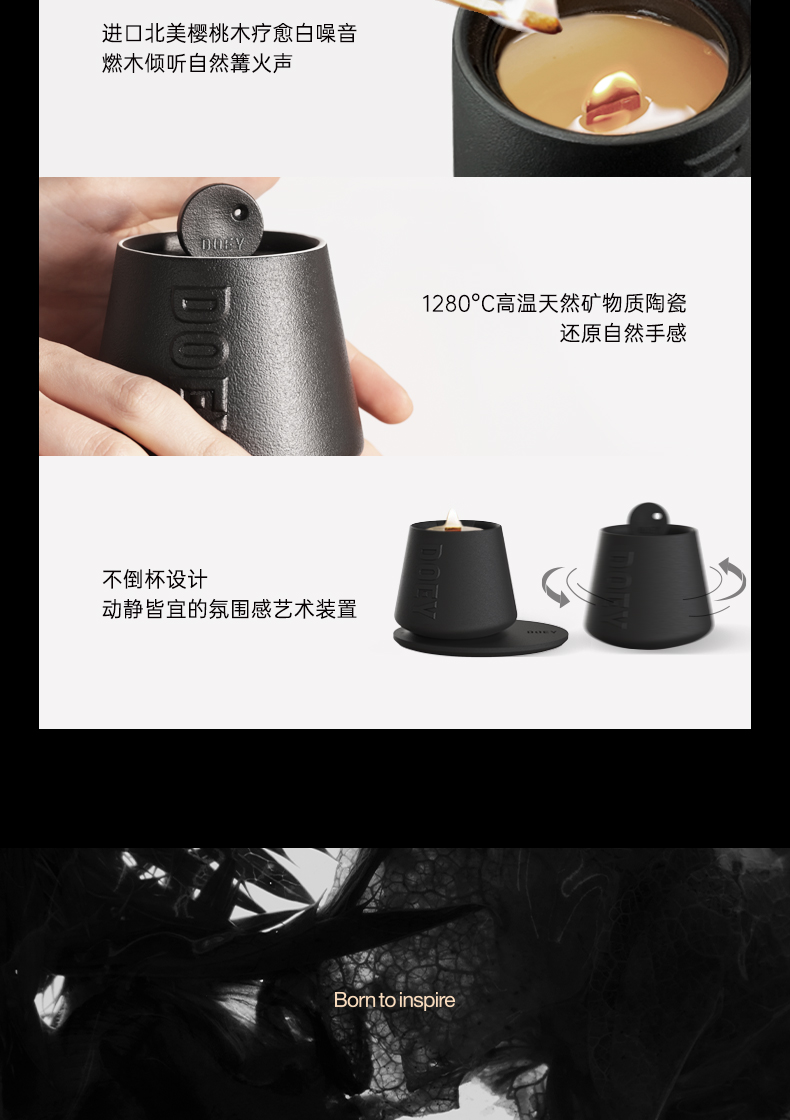 进口北美樱桃木疗愈白噪音
燃木倾听自然篝火声

DOEY

DOEY

1280°C高温天然矿物质陶瓷
还原自然手感

不倒杯设计
动静皆宜的氛围感艺术装置

DOEY

DOEY

DOEY

Born to inspire