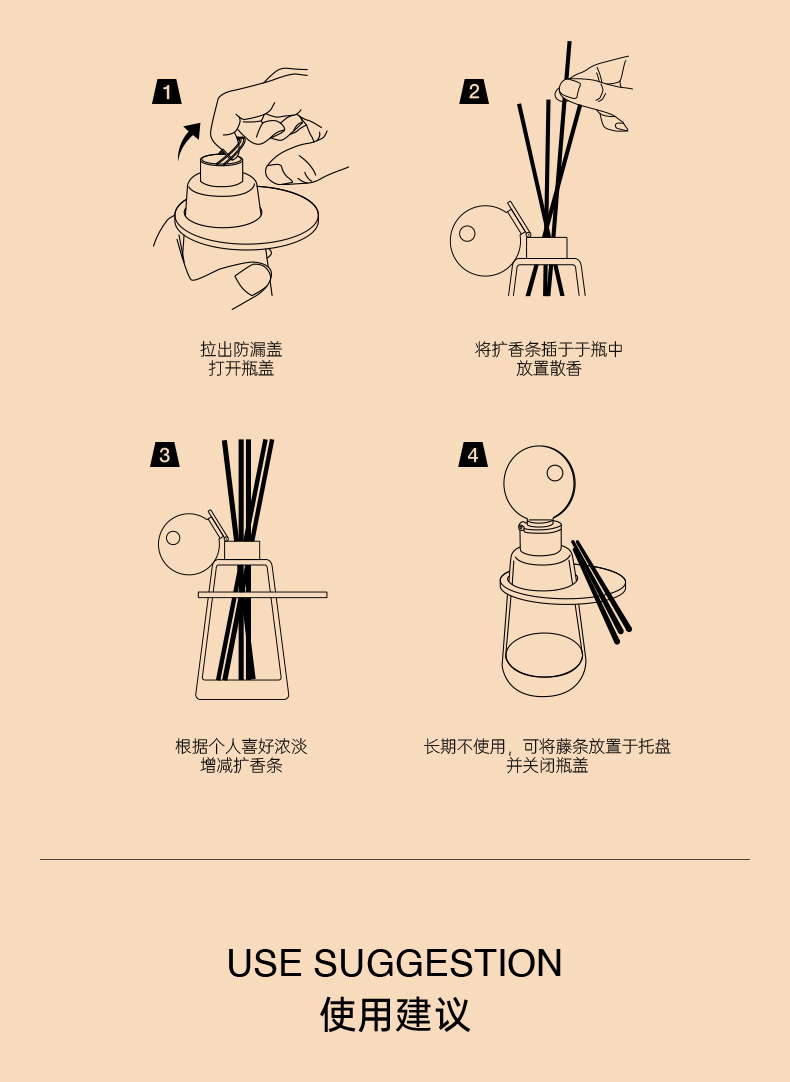 1

拉出防漏盖
打开瓶盖

2

将扩香条插于于瓶中
放置散香

3

根据个人喜好浓淡
增减扩香条

4

长期不使用，可将藤条放置于托盘
并关闭瓶盖

USE SUGGESTION
使用建议