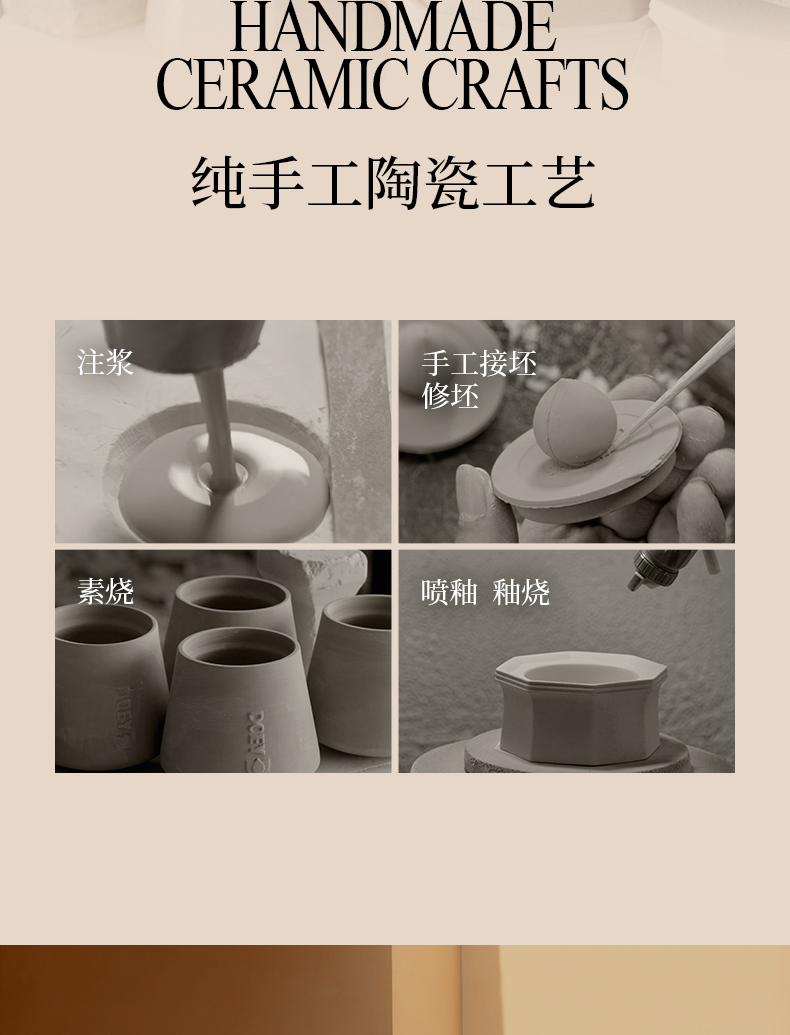 HANDMADE
CERAMIC CRAFTS

纯手工陶瓷工艺

注浆

手工接坯
修坯

素烧

喷釉 釉烧