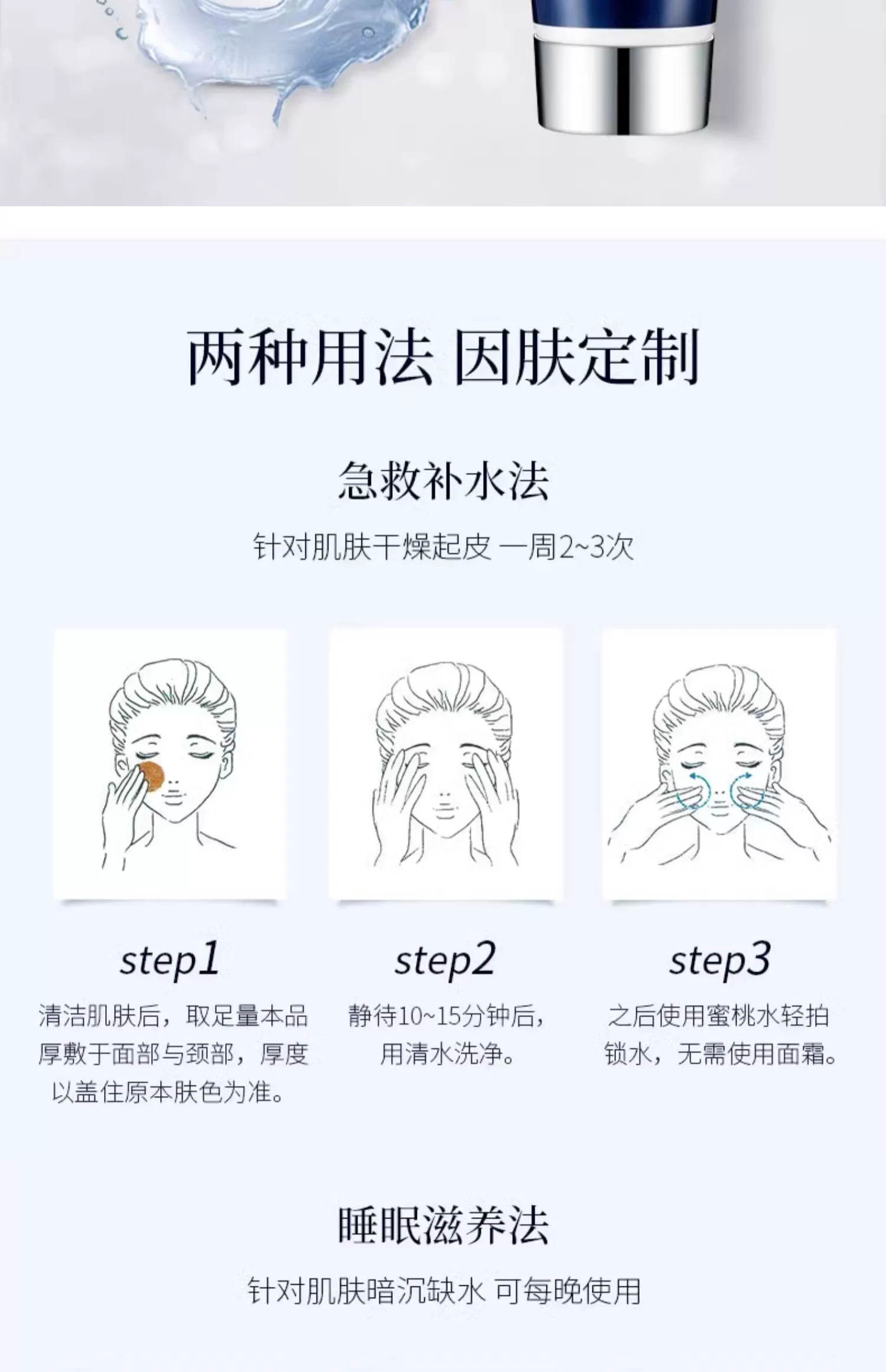 两种用法 因肤定制

急救补水法

针对肌肤干燥起皮 一周2~3次

step1

清洁肌肤后，取足量本品厚敷于面部与颈部，厚度以盖住原本肤色为准。

step2

静待10~15分钟后，用清水洗净。

step3

之后使用蜜桃水轻拍锁水，无需使用面霜。

睡眠滋养法

针对肌肤暗沉缺水 可每晚使用