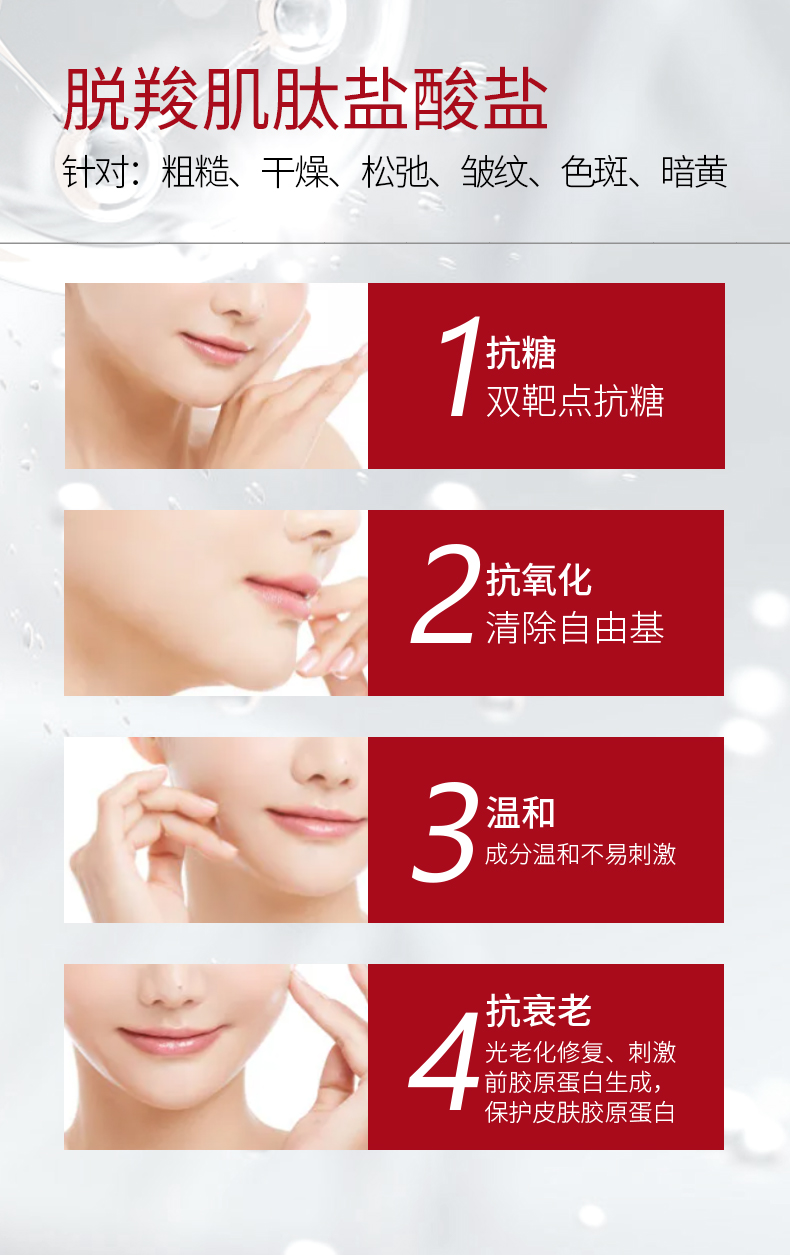 脱羧肌肽盐酸盐

针对：粗糙、干燥、松弛、皱纹、色斑、暗黄

1 抗糖
双靶点抗糖

2 抗氧化
清除自由基

3 温和
成分温和不易刺激

4 抗衰老
光老化修复、刺激前胶原蛋白生成，保护皮肤胶原蛋白