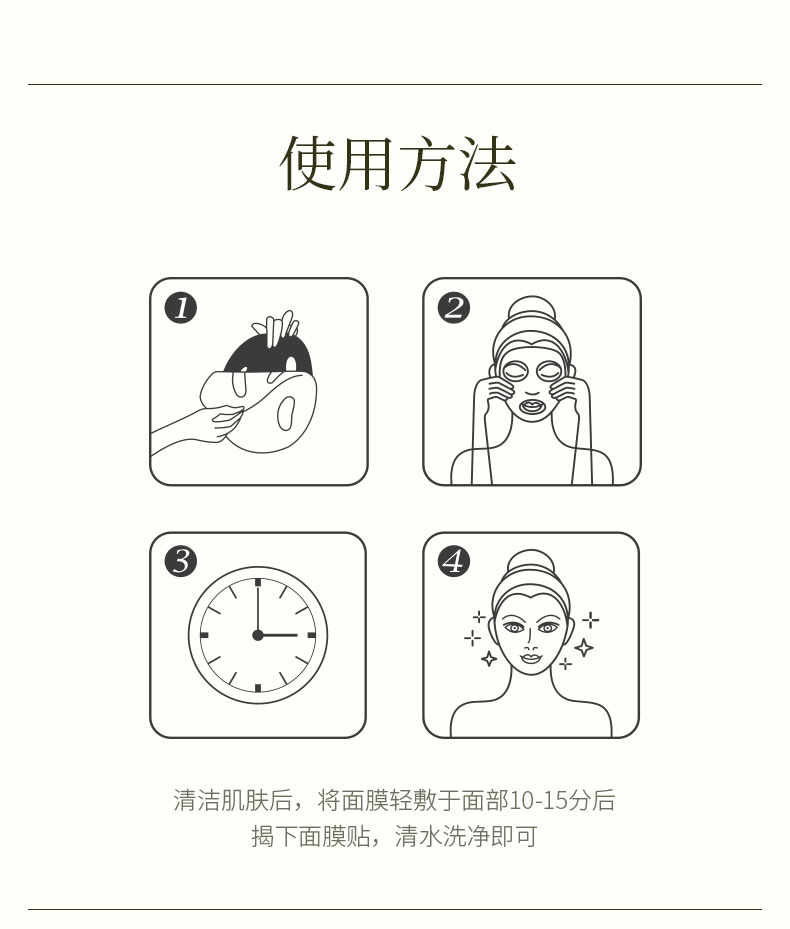 使用方法

1

2

3

4

清洁肌肤后，将面膜轻敷于面部10-15分后
揭下面膜贴，清水洗净即可