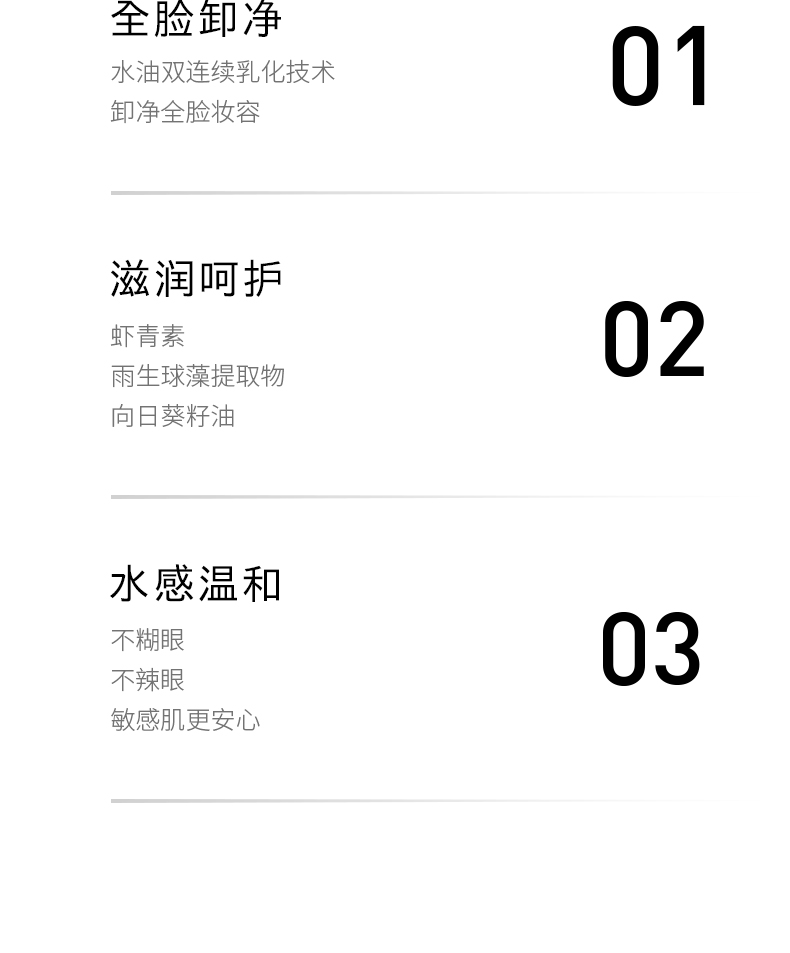 全脸卸净

水油双连续乳化技术
卸净全脸妆容

01

滋润呵护

虾青素
雨生球藻提取物
向日葵籽油

02

水感温和

不糊眼
不辣眼
敏感肌更安心

03