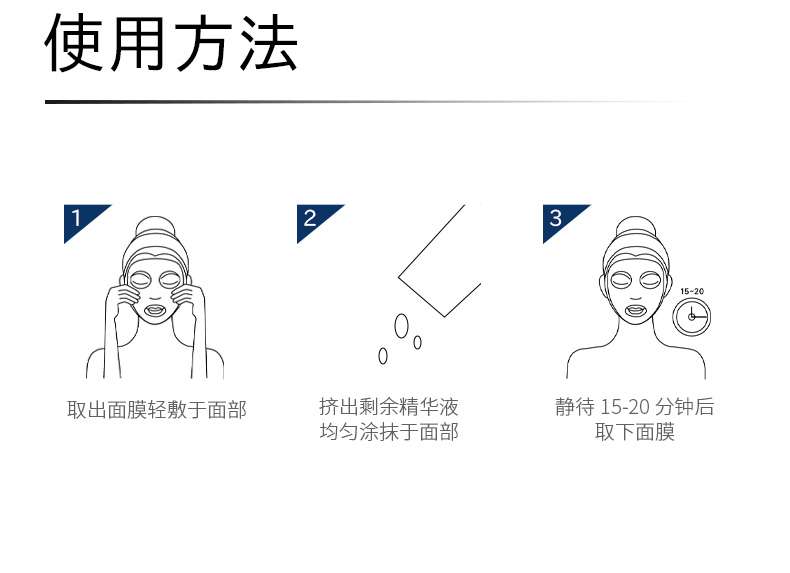 使用方法

1

取出面膜轻敷于面部

2

挤出剩余精华液
均匀涂抹于面部

3

15-20

静待 15-20 分钟后
取下面膜