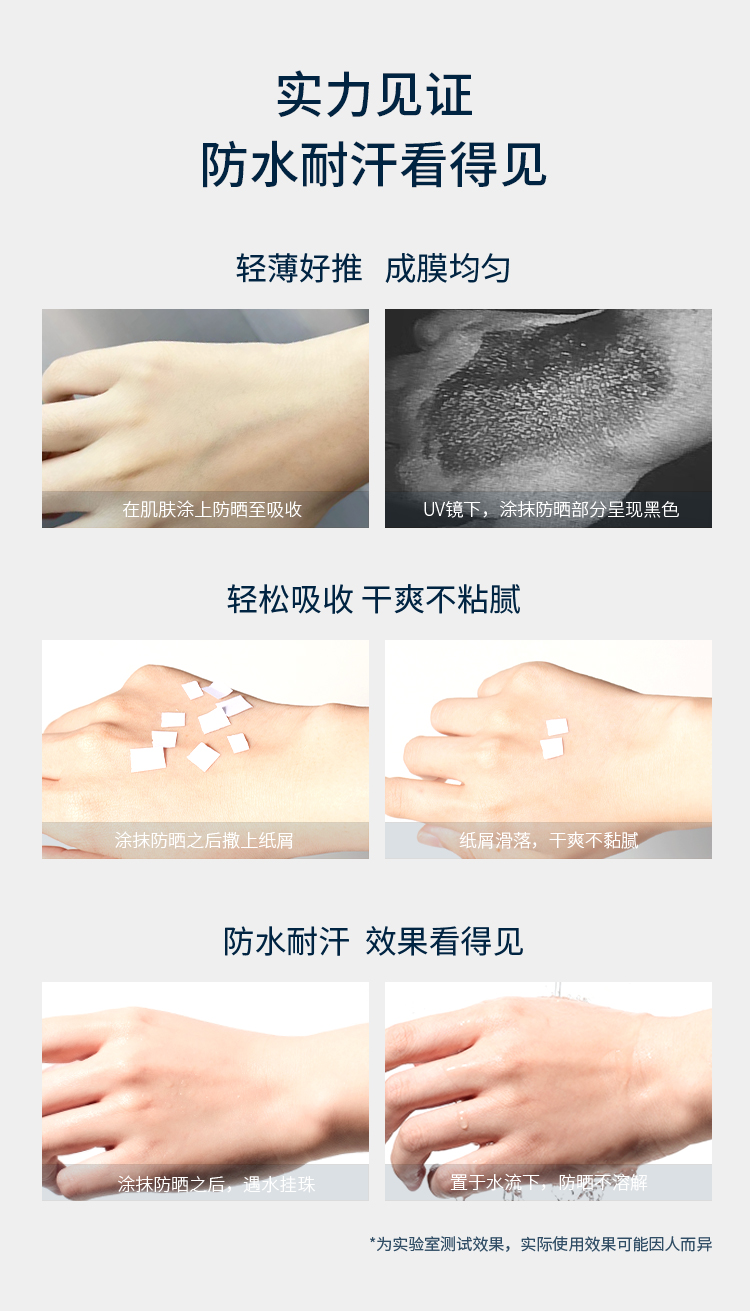 实力见证
防水耐汗看得见

轻薄好推 成膜均匀

在肌肤涂上防晒至吸收

UV镜下，涂抹防晒部分呈现黑色

轻松吸收 干爽不粘腻

涂抹防晒之后撒上纸屑

纸屑滑落，干爽不黏腻

防水耐汗 效果看得见

涂抹防晒之后，遇水挂珠

置于水流下，防晒不溶解

*为实验室测试效果，实际使用效果可能因人而异