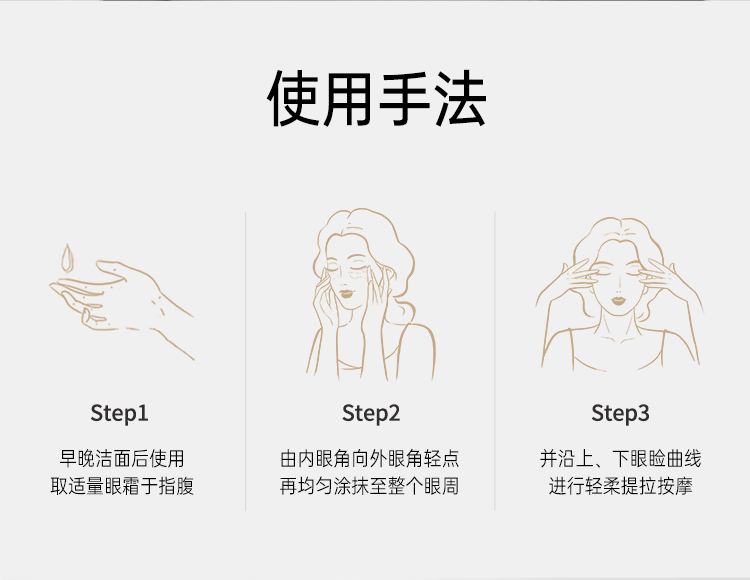 使用手法

Step1

早晚洁面后使用
取适量眼霜于指腹

Step2

由内眼角向外眼角轻点
再均匀涂抹至整个眼周

Step3

并沿上、下眼睑曲线
进行轻柔提拉按摩