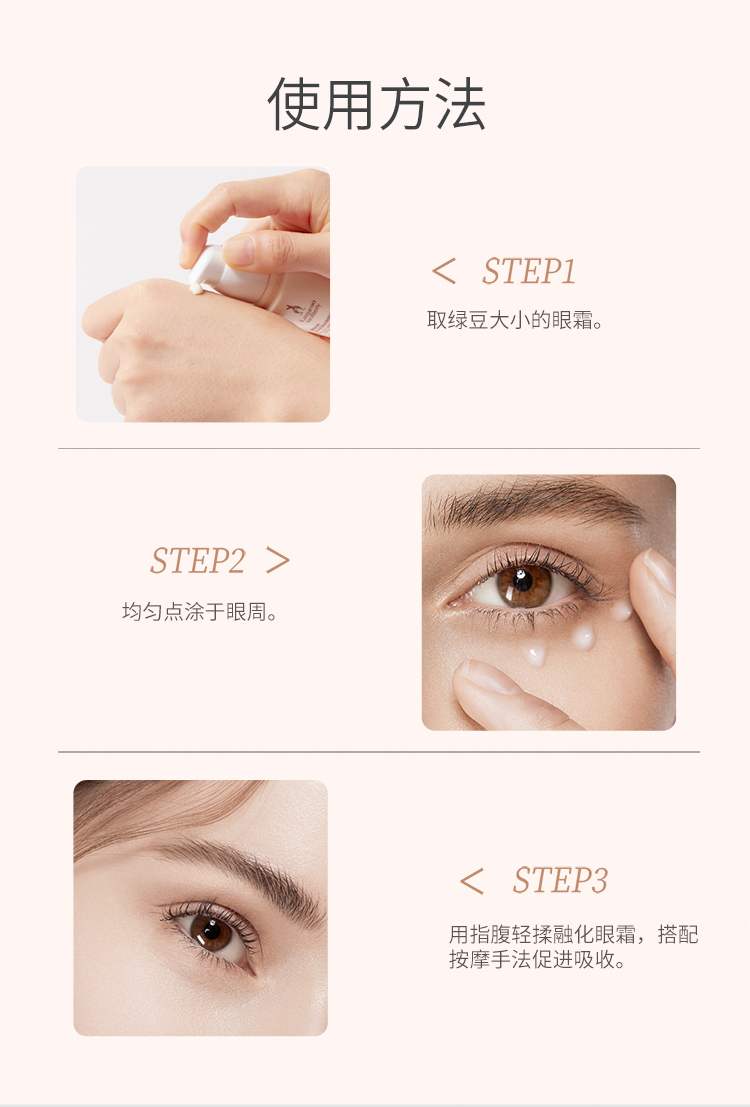 使用方法

< STEP1
取绿豆大小的眼霜。

STEP2 >
均匀点涂于眼周。

< STEP3
用指腹轻揉融化眼霜，搭配按摩手法促进吸收。