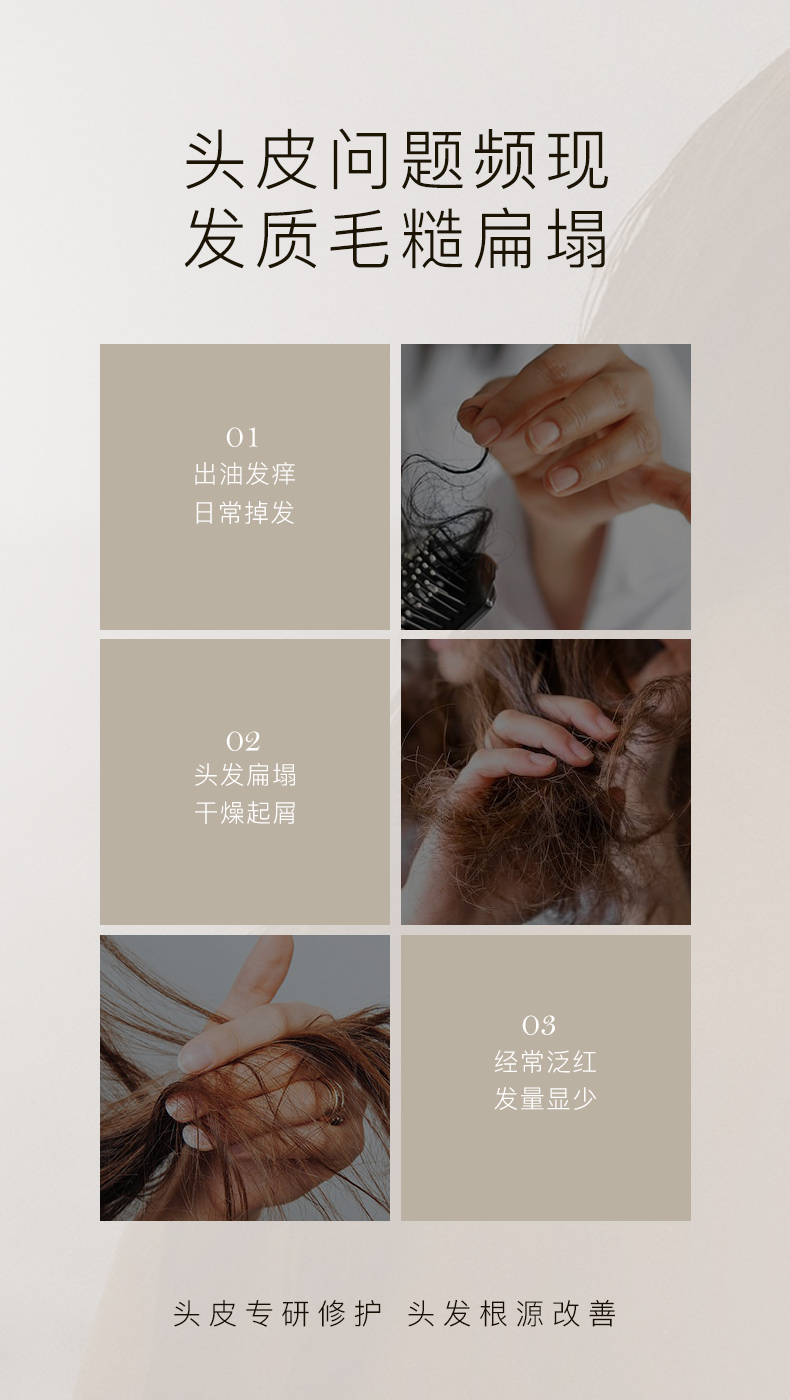 头皮问题频现
发质毛糙扁塌

01
出油发痒
日常掉发

02
头发扁塌
干燥起屑

03
经常泛红
发量显少

头皮专研修护 头发根源改善