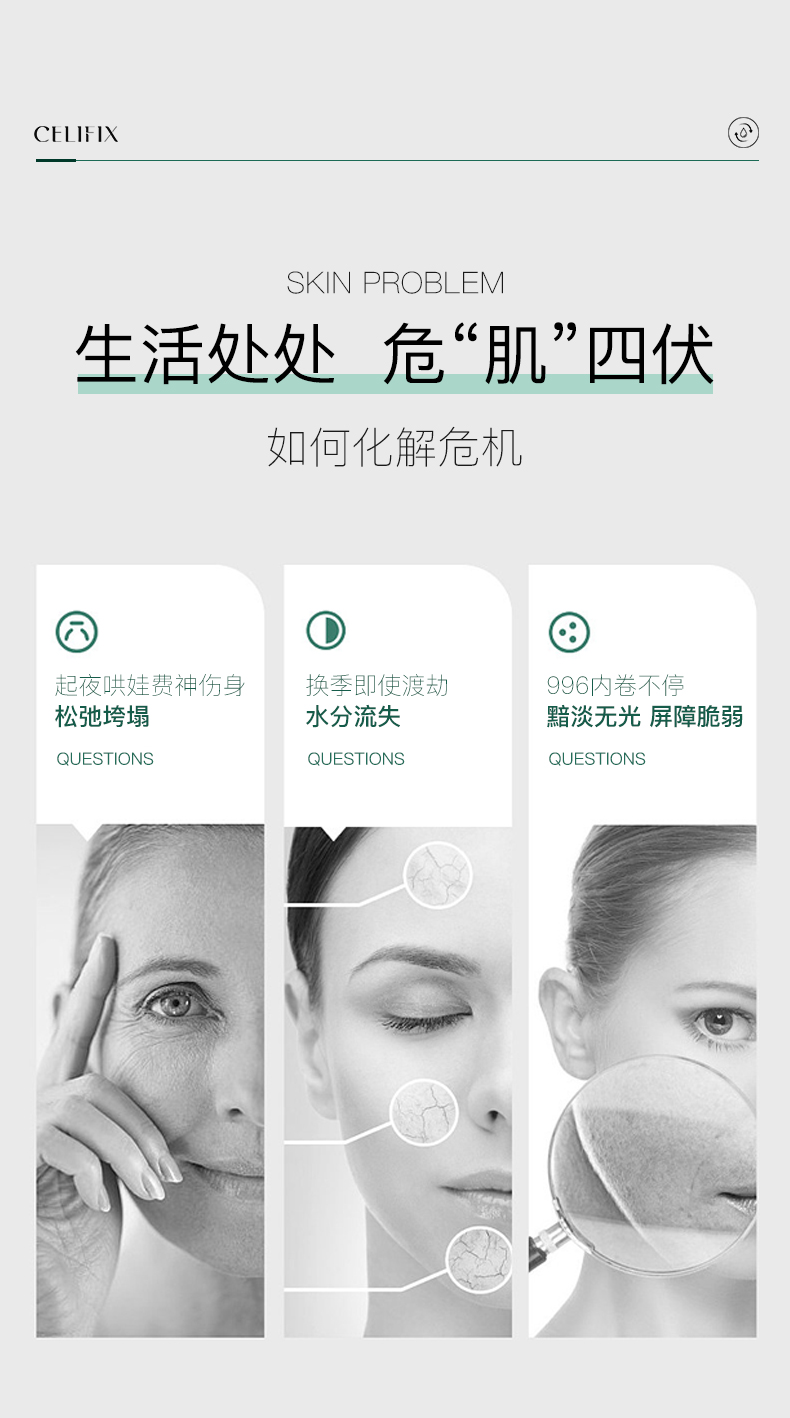 CELIFIX

SKIN PROBLEM

生活处处 危“肌”四伏

如何化解危机

起夜哄娃费神伤身
松弛垮塌

QUESTIONS

换季即使渡劫
水分流失

QUESTIONS

996内卷不停
黯淡无光 屏障脆弱

QUESTIONS