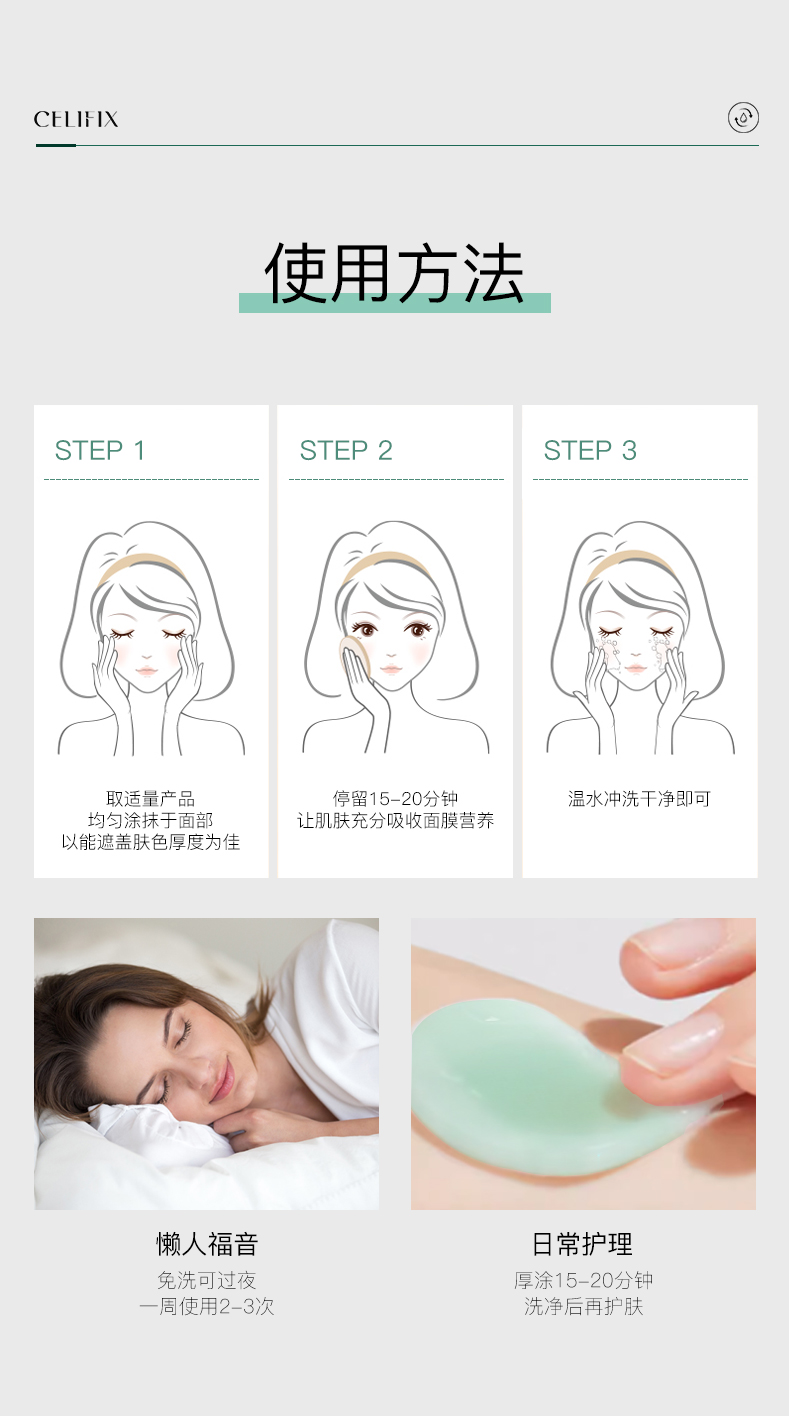 CELIFIX

使用方法

STEP 1

取适量产品
均匀涂抹于面部
以能遮盖肤色厚度为佳

STEP 2

停留15-20分钟
让肌肤充分吸收面膜营养

STEP 3

温水冲洗干净即可

懒人福音

免洗可过夜
一周使用2-3次

日常护理

厚涂15-20分钟
洗净后再护肤