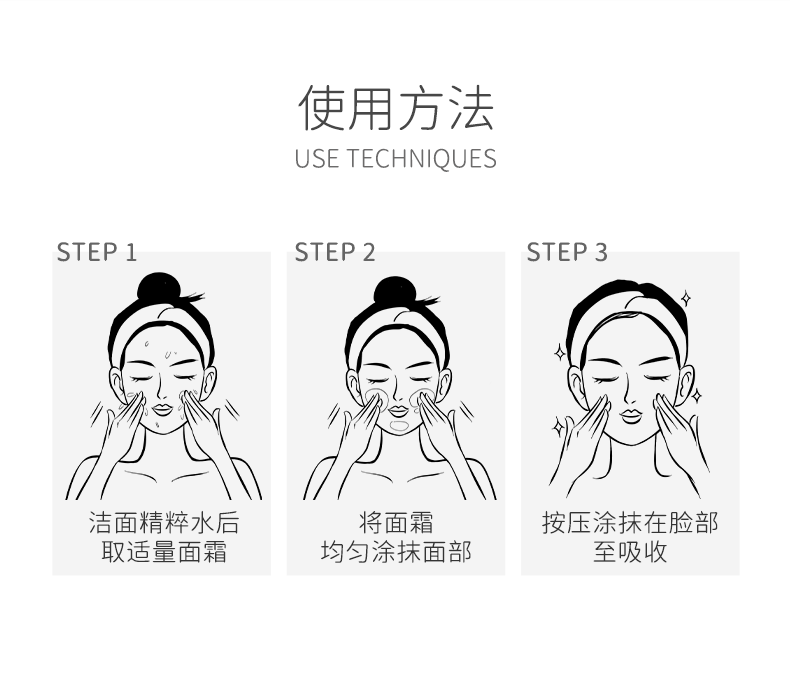 使用方法
USE TECHNIQUES

STEP 1
洁面精粹水后
取适量面霜

STEP 2
将面霜
均匀涂抹面部

STEP 3
按压涂抹在脸部
至吸收