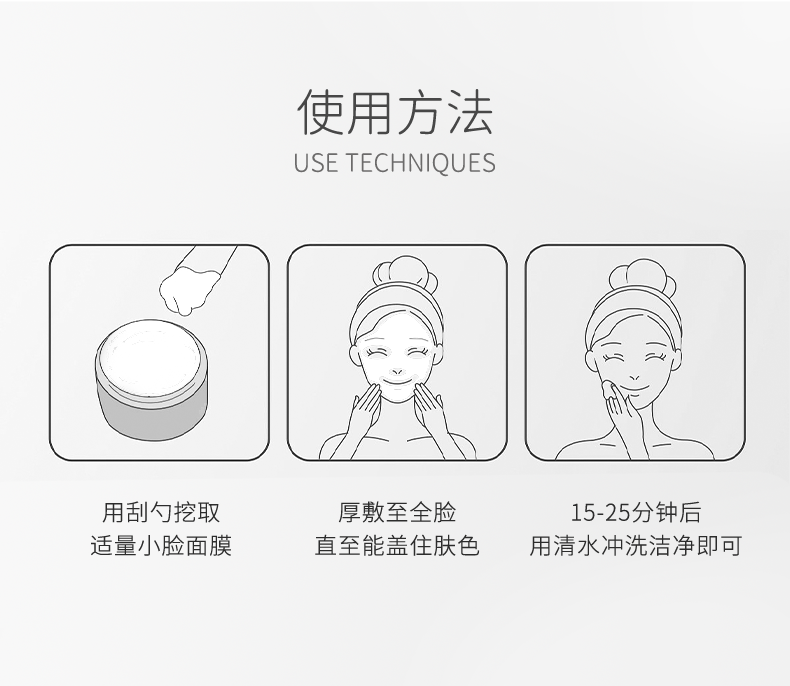 使用方法
USE TECHNIQUES

用刮勺挖取
适量小脸面膜

厚敷至全脸
直至能盖住肤色

15-25分钟后
用清水冲洗洁净即可