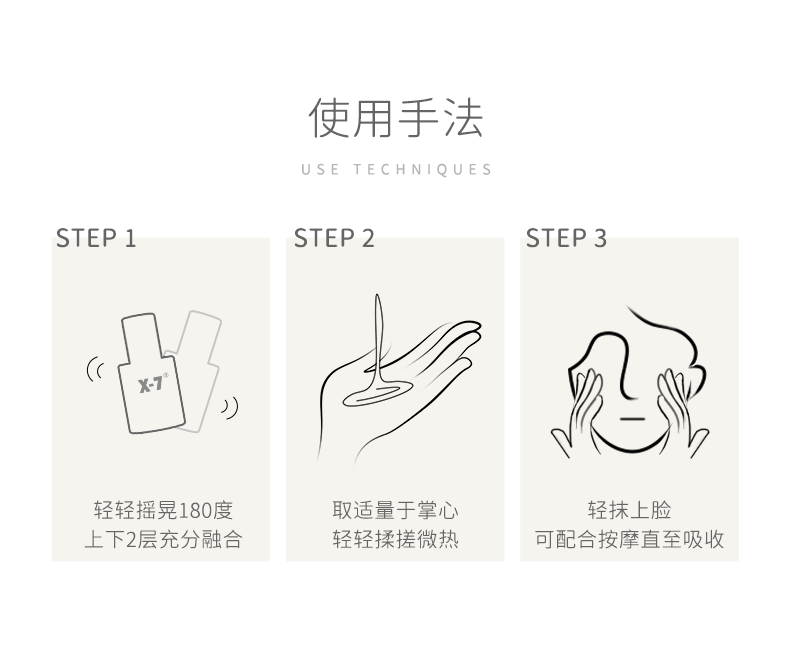 使用手法

USE TECHNIQUES

STEP 1

X-7®

轻轻摇晃180度
上下2层充分融合

STEP 2

取适量于掌心
轻轻揉搓微热

STEP 3

轻抹上脸
可配合按摩直至吸收