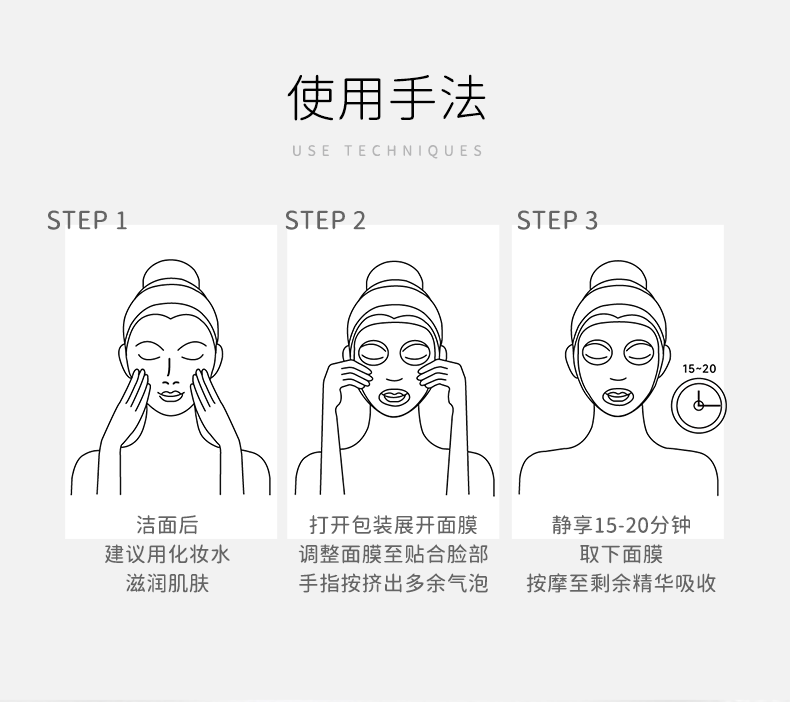 使用手法

USE TECHNIQUES

STEP 1

洁面后
建议用化妆水
滋润肌肤

STEP 2

打开包装展开面膜
调整面膜至贴合脸部
手指按挤出多余气泡

STEP 3

15~20

静享15-20分钟
取下面膜
按摩至剩余精华吸收