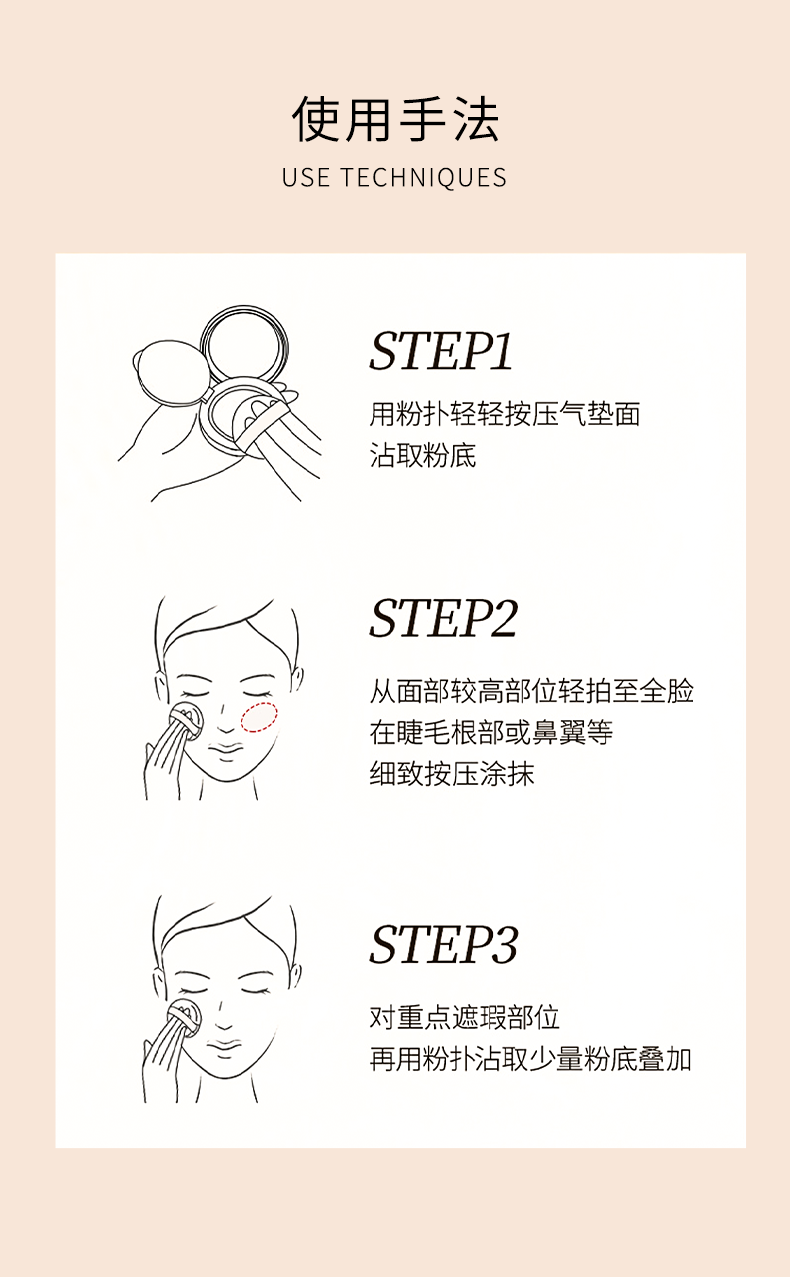 使用手法

USE TECHNIQUES

STEP1

用粉扑轻轻按压气垫面
沾取粉底

STEP2

从面部较高部位轻拍至全脸
在睫毛根部或鼻翼等
细致按压涂抹

STEP3

对重点遮瑕部位
再用粉扑沾取少量粉底叠加