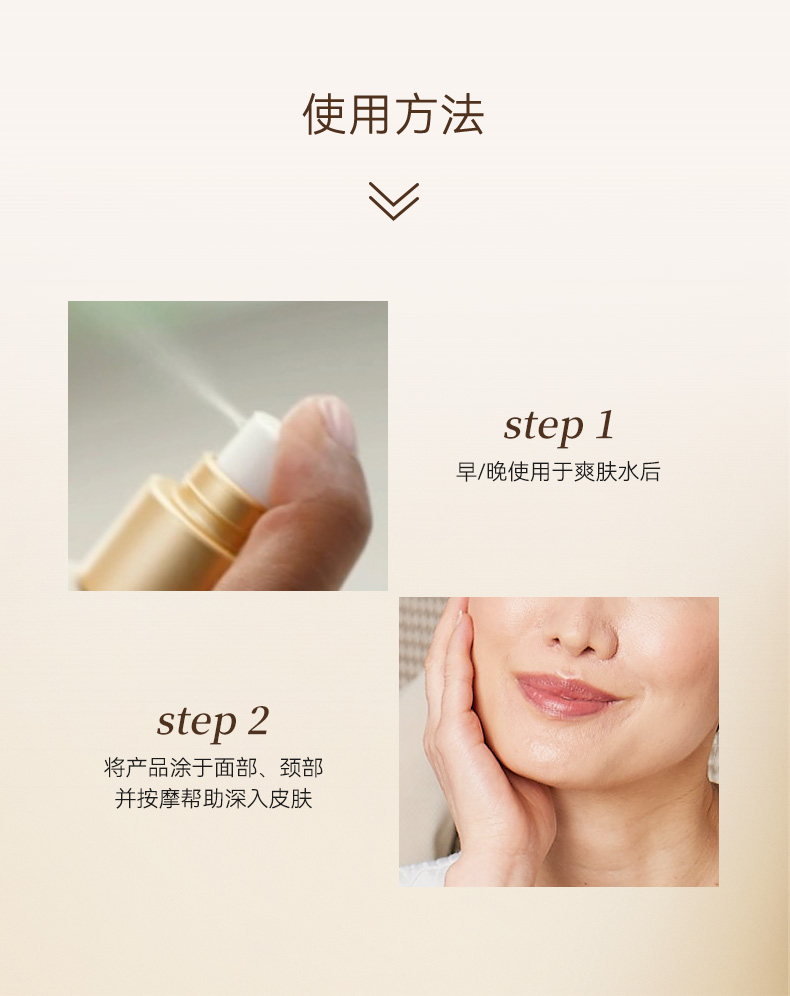 使用方法

step 1
早/晚使用于爽肤水后

step 2
将产品涂于面部、颈部
并按摩帮助深入皮肤