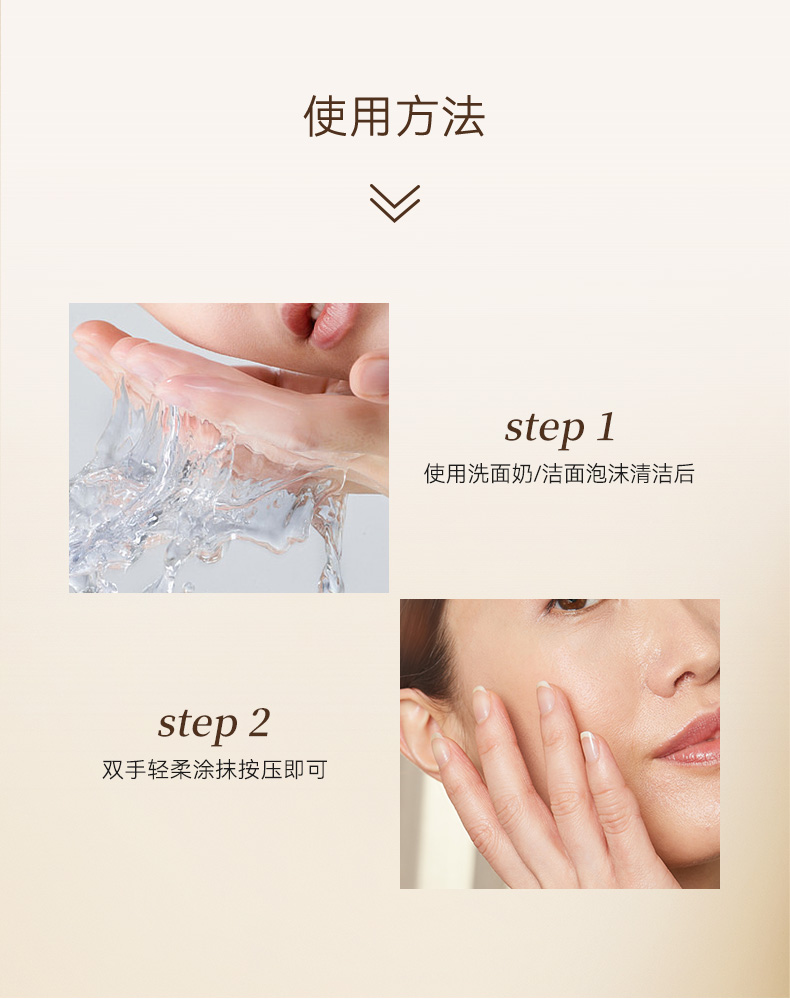 使用方法

step 1
使用洗面奶/洁面泡沫清洁后

step 2
双手轻柔涂抹按压即可