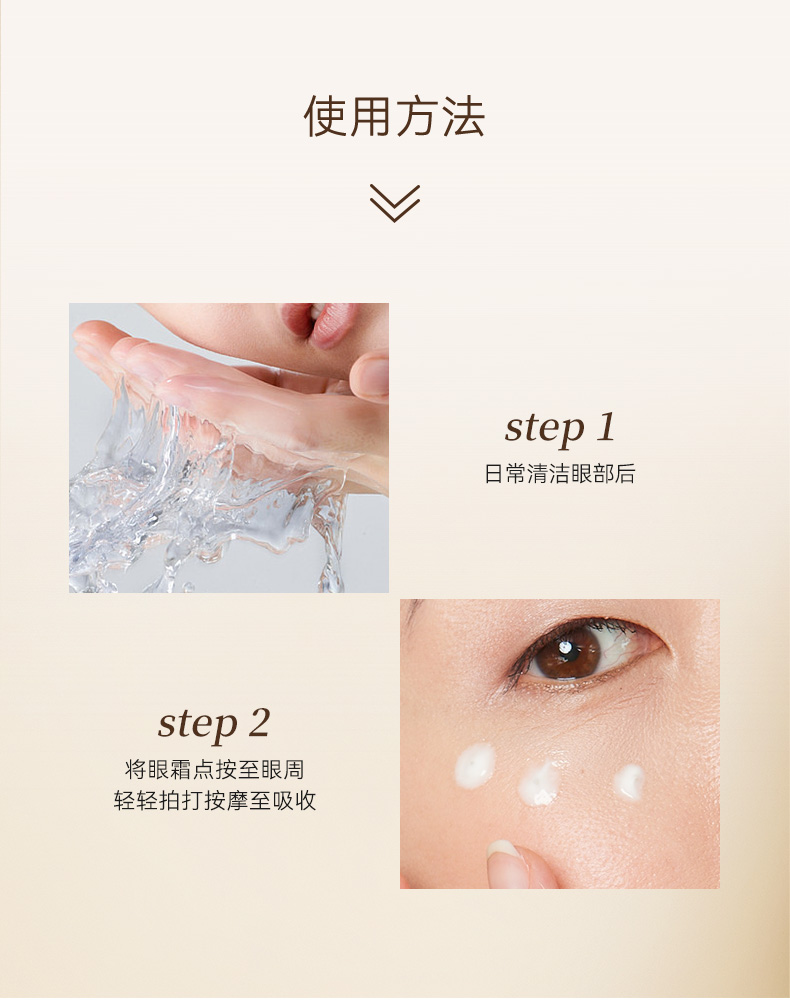 使用方法

step 1
日常清洁眼部后

step 2
将眼霜点按至眼周
轻轻拍打按摩至吸收