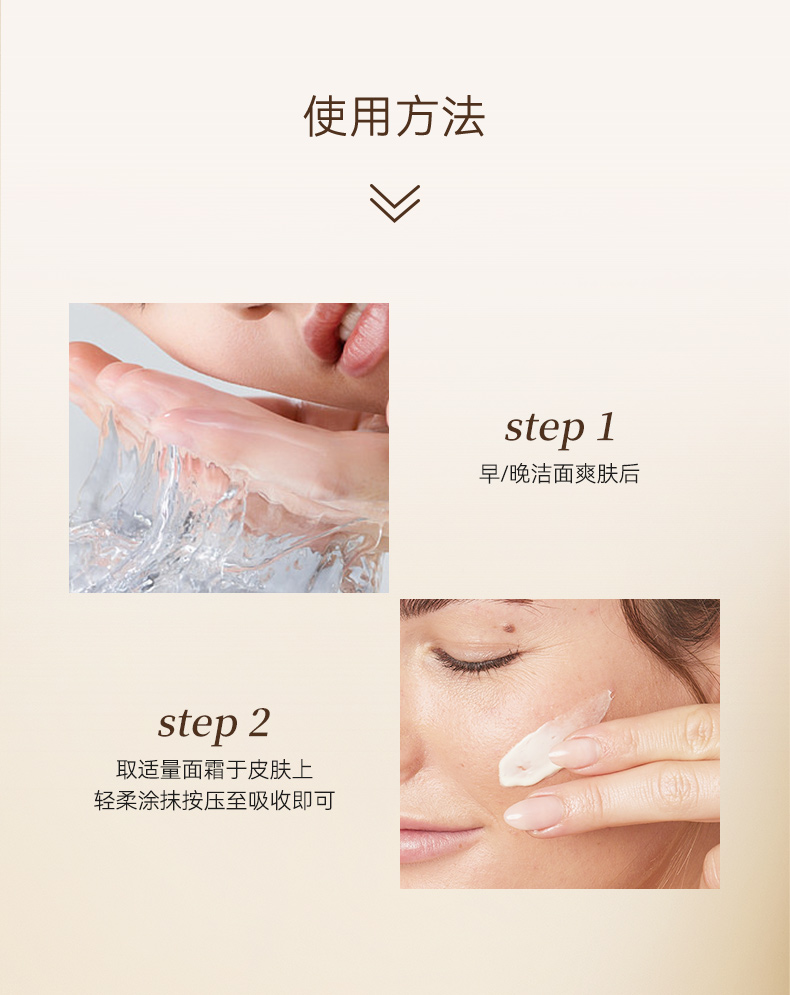 使用方法

step 1
早/晚洁面爽肤后

step 2
取适量面霜于皮肤上
轻柔涂抹按压至吸收即可