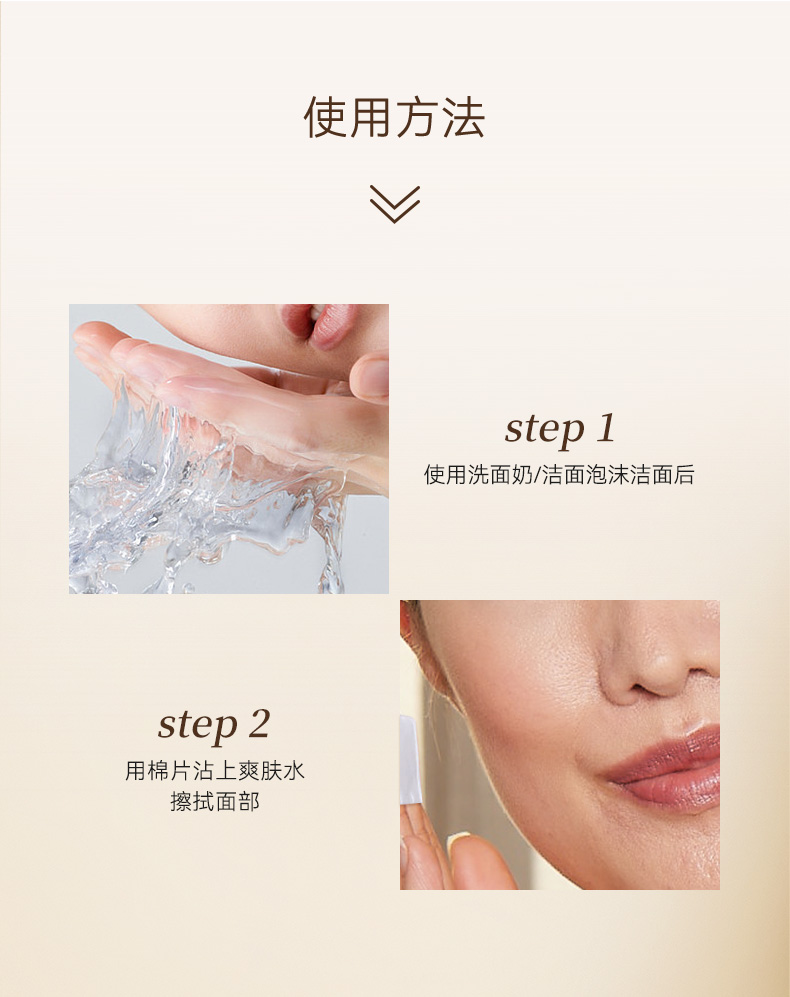 使用方法

step 1
使用洗面奶/洁面泡沫洁面后

step 2
用棉片沾上爽肤水
擦拭面部