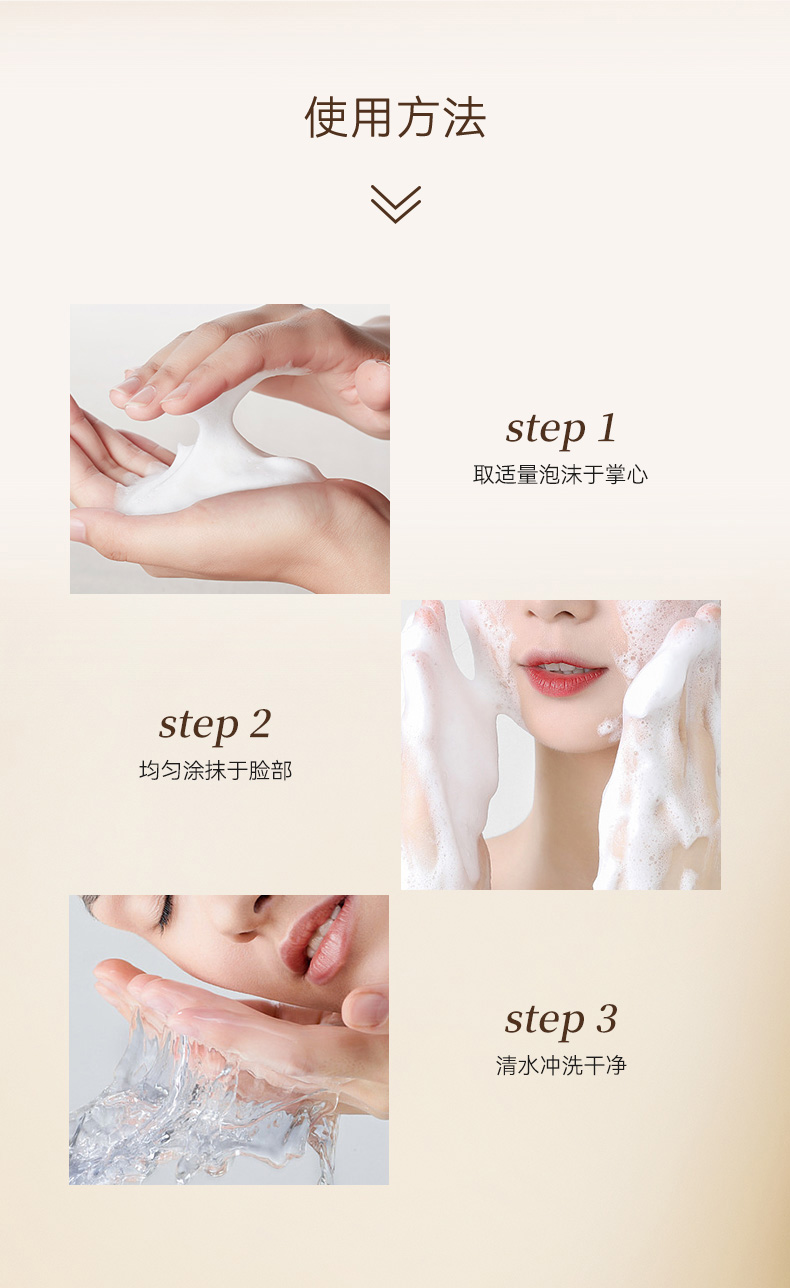 使用方法

step 1
取适量泡沫于掌心

step 2
均匀涂抹于脸部

step 3
清水冲洗干净