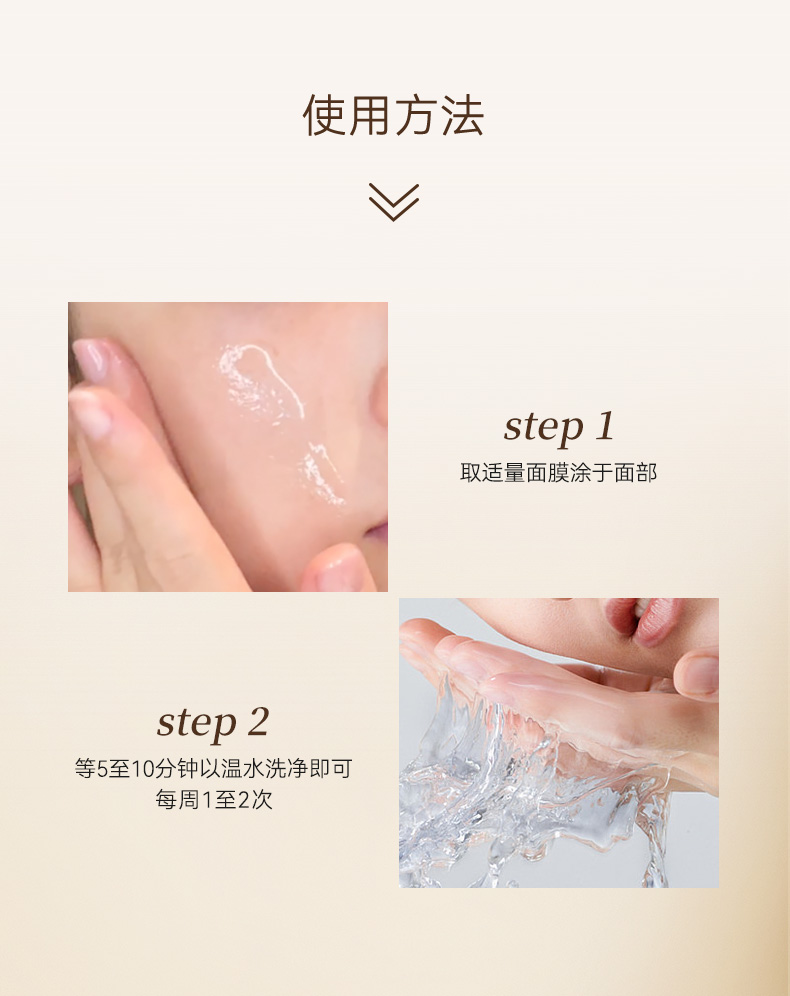 使用方法

step 1
取适量面膜涂于面部

step 2
等5至10分钟以温水洗净即可
每周1至2次