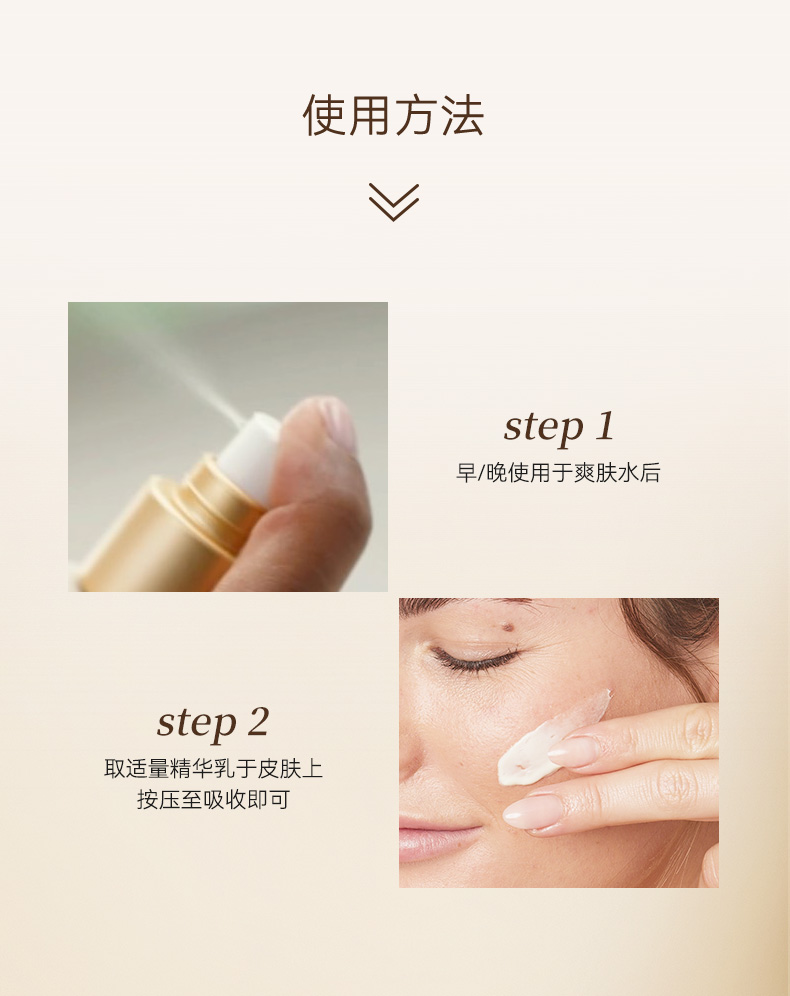 使用方法

step 1
早/晚使用于爽肤水后

step 2
取适量精华乳于皮肤上
按压至吸收即可