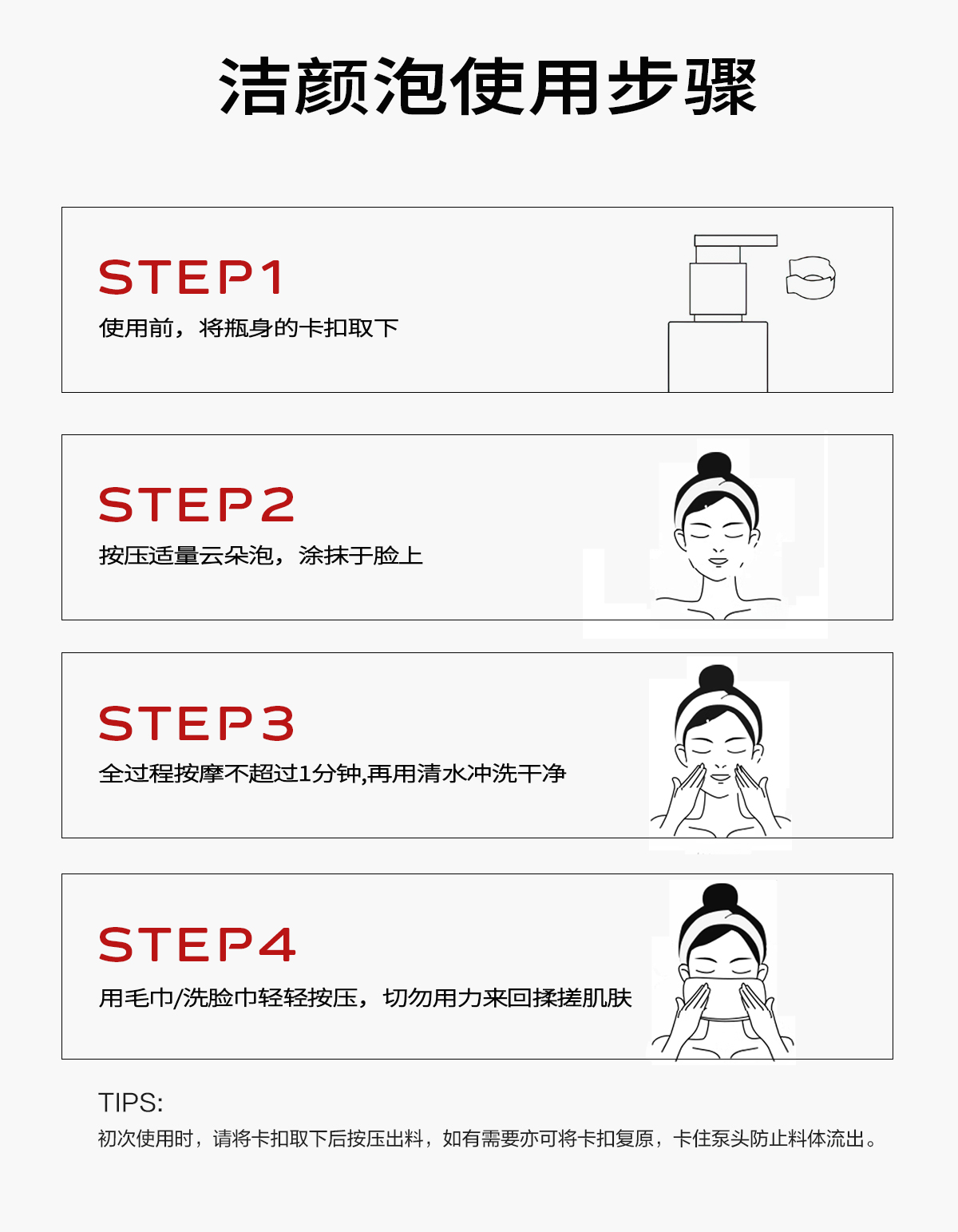 洁颜泡使用步骤

STEP1
使用前，将瓶身的卡扣取下

STEP2
按压适量云朵泡，涂抹于脸上

STEP3
全过程按摩不超过1分钟,再用清水冲洗干净

STEP4
用毛巾/洗脸巾轻轻按压，切勿用力来回揉搓肌肤

TIPS:
初次使用时，请将卡扣取下后按压出料，如有需要亦可将卡扣复原，卡住泵头防止料体流出。