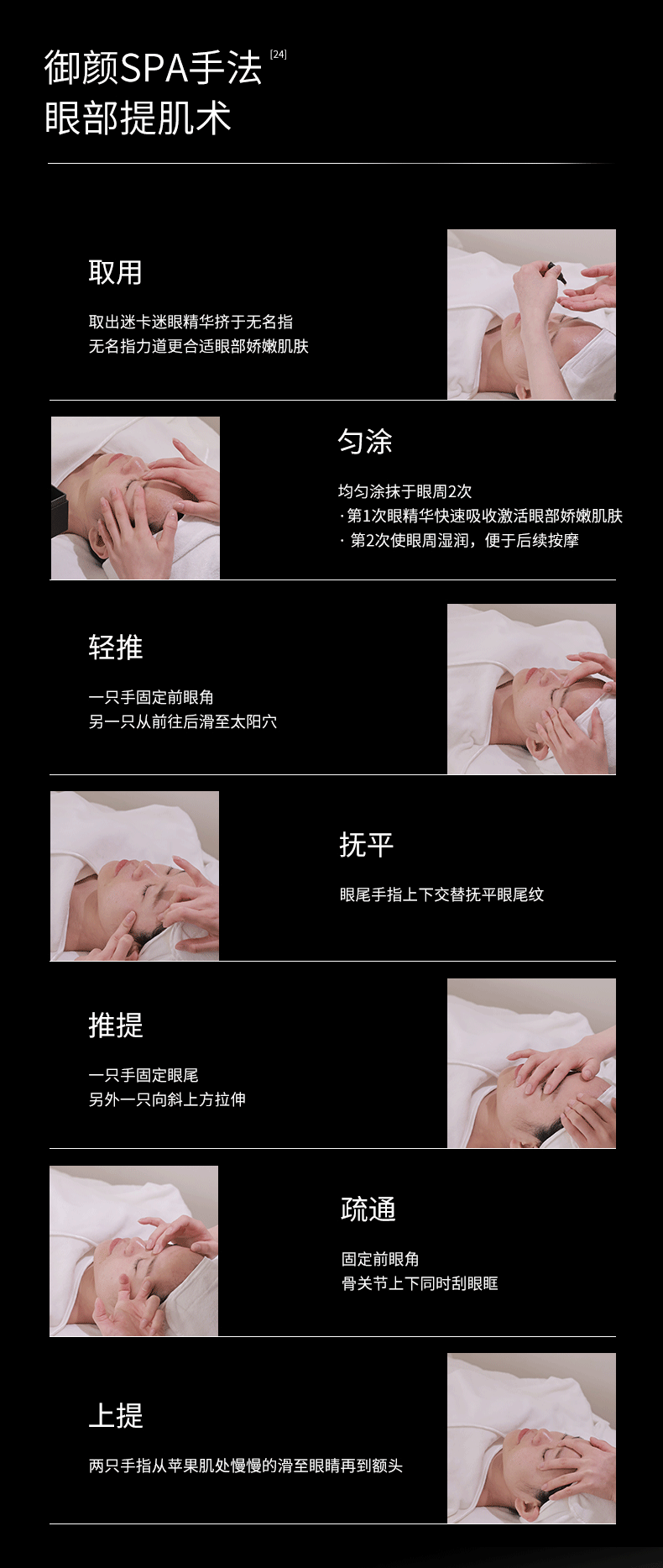 御颜SPA手法 [24]
眼部提肌术

取用

取出迷卡迷眼精华挤于无名指
无名指力道更合适眼部娇嫩肌肤

匀涂

均匀涂抹于眼周2次
· 第1次眼精华快速吸收激活眼部娇嫩肌肤
· 第2次使眼周湿润，便于后续按摩

轻推

一只手固定前眼角
另一只从前往后滑至太阳穴

抚平

眼尾手指上下交替抚平眼尾纹

推提

一只手固定眼尾
另外一只向斜上方拉伸

疏通

固定前眼角
骨关节上下同时刮眼眶

上提

两只手指从苹果肌处慢慢的滑至眼睛再到额头