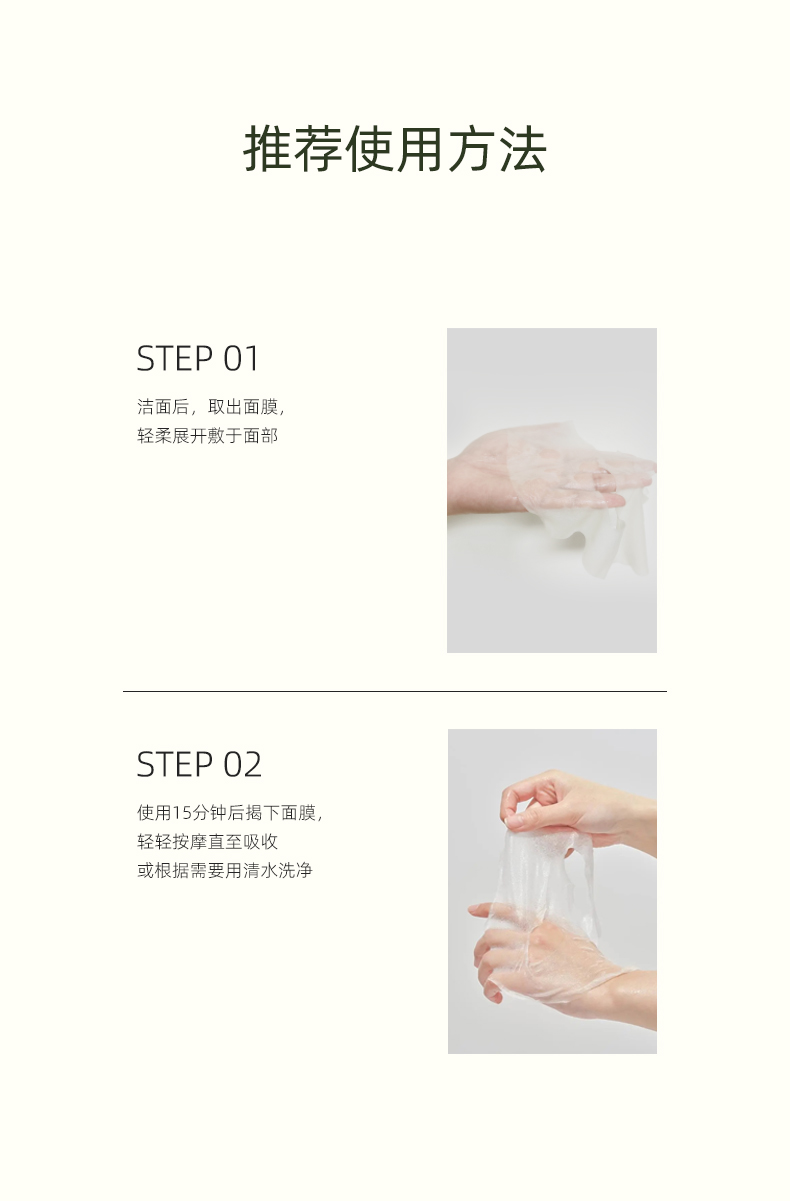 推荐使用方法

STEP 01

洁面后，取出面膜，
轻柔展开敷于面部

STEP 02

使用15分钟后揭下面膜，
轻轻按摩直至吸收
或根据需要用清水洗净