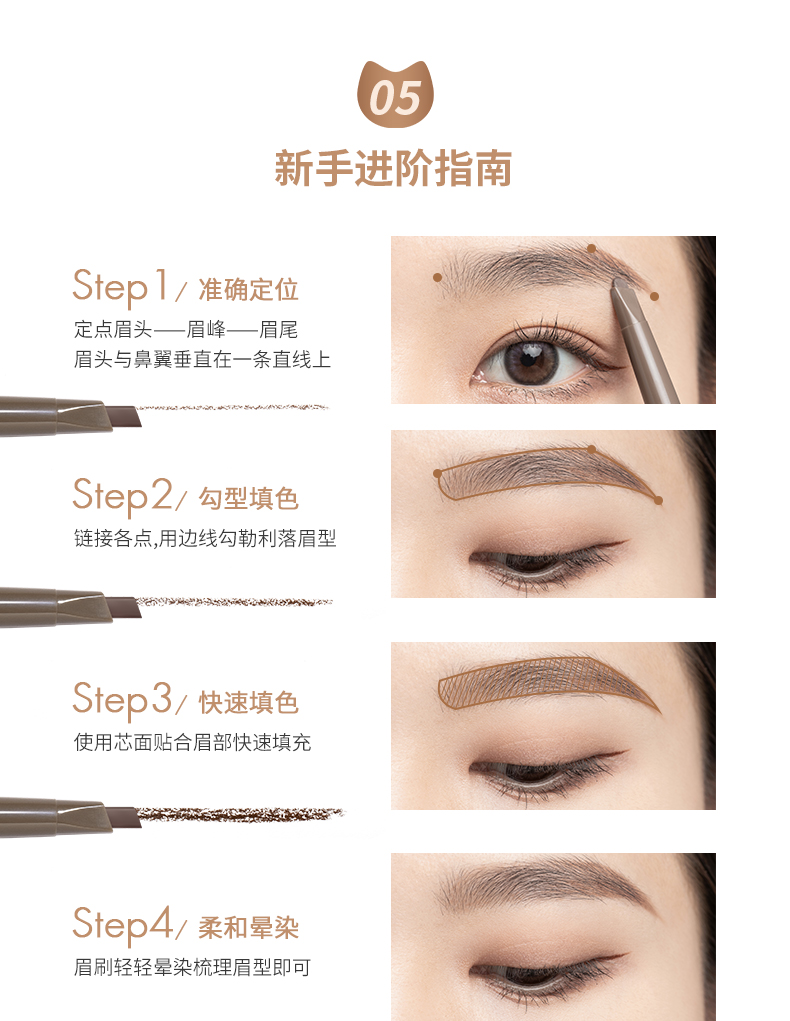 05

新手进阶指南

Step1/ 准确定位

定点眉头——眉峰——眉尾
眉头与鼻翼垂直在一条直线上

Step2/ 勾型填色

链接各点,用边线勾勒利落眉型

Step3/ 快速填色

使用芯面贴合眉部快速填充

Step4/ 柔和晕染

眉刷轻轻晕染梳理眉型即可